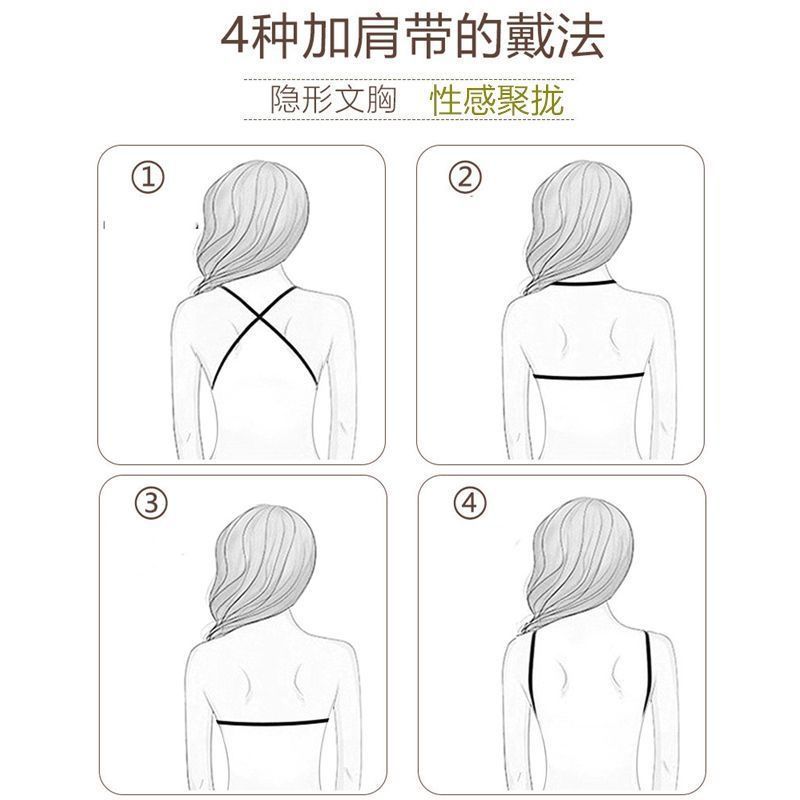 4种加肩带的戴法

隐形文胸 性感聚拢

①

②

③

④