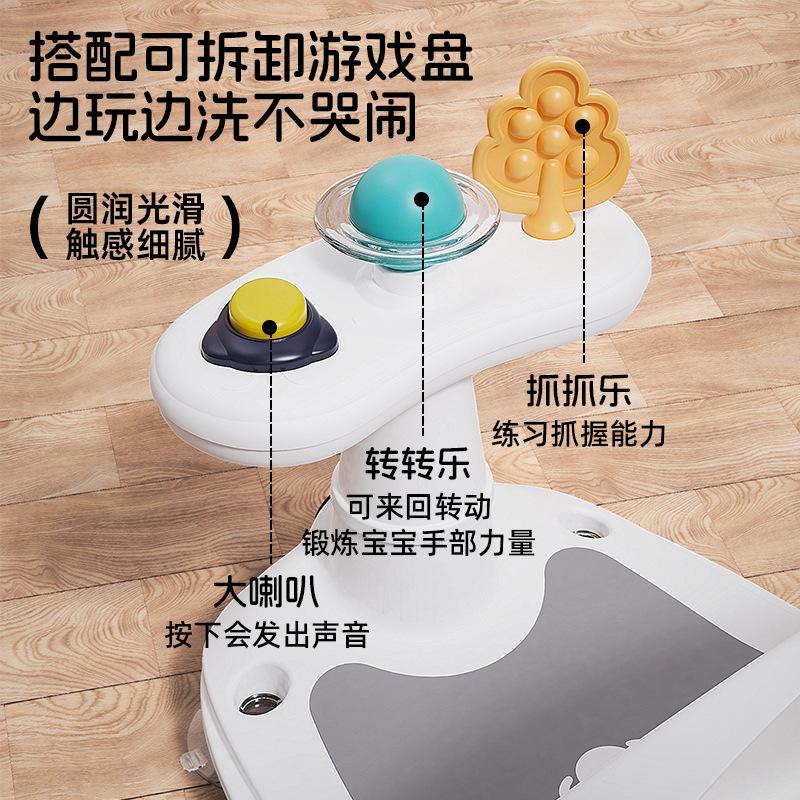 搭配可拆卸游戏盘
边玩边洗不哭闹

（圆润光滑
触感细腻）

抓抓乐
练习抓握能力

转转乐
可来回转动
锻炼宝宝手部力量

大喇叭
按下会发出声音