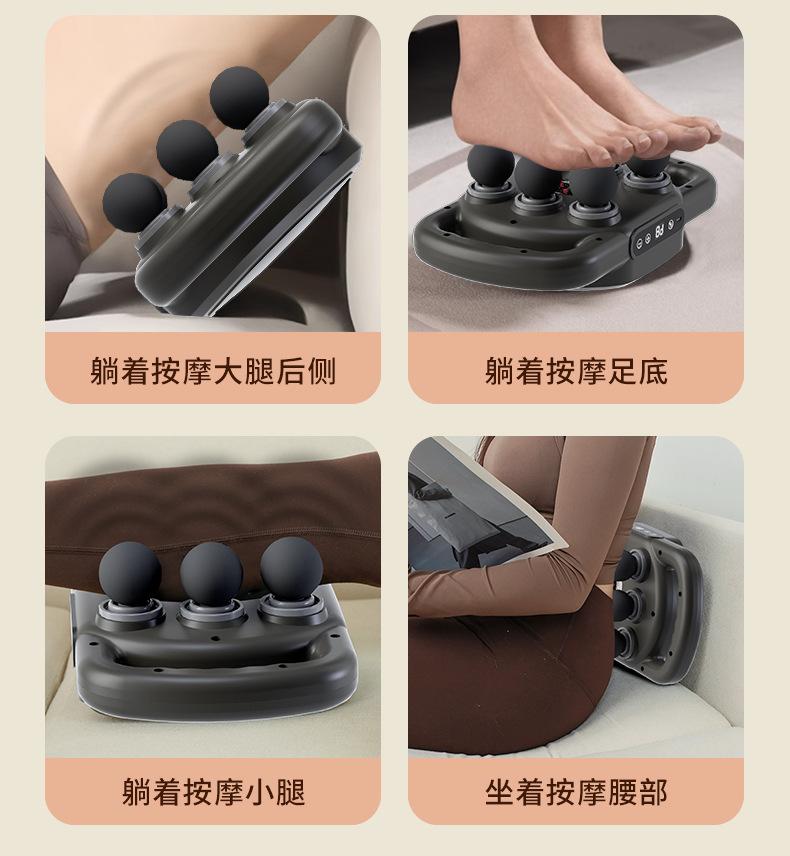 躺着按摩大腿后侧

躺着按摩足底

躺着按摩小腿

坐着按摩腰部