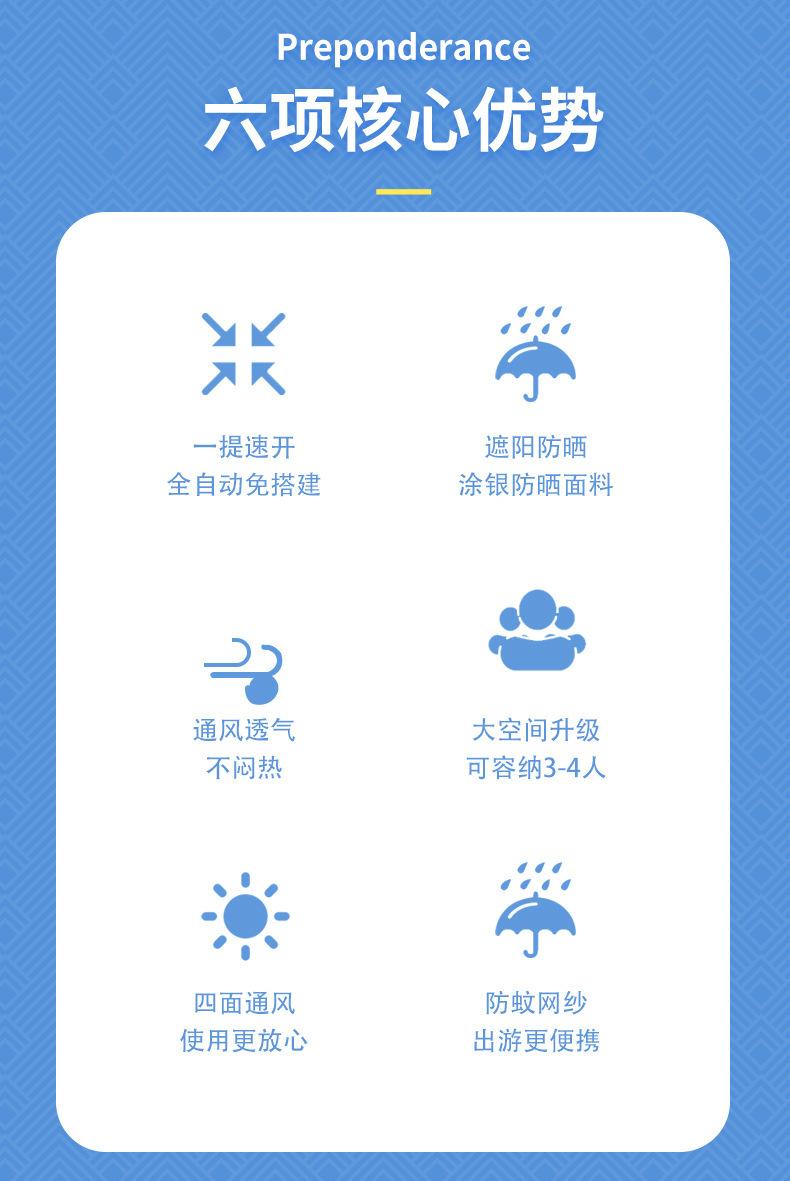 Preponderance
六项核心优势

一提速开
全自动免搭建

遮阳防晒
涂银防晒面料

通风透气
不闷热

大空间升级
可容纳3-4人

四面通风
使用更放心

防蚊网纱
出游更便携