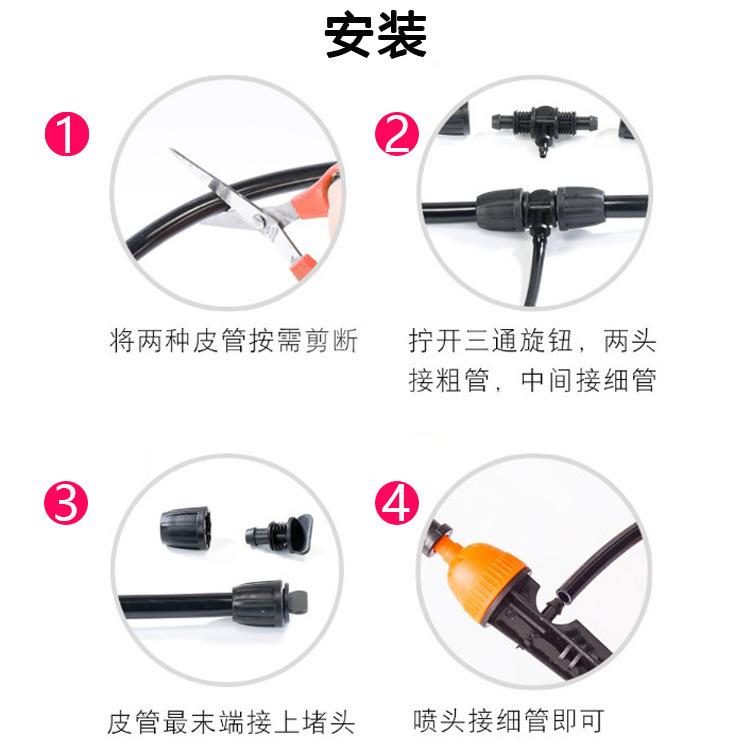 安装

1

将两种皮管按需剪断

2

拧开三通旋钮，两头接粗管，中间接细管

3

皮管最末端接上堵头

4

喷头接细管即可