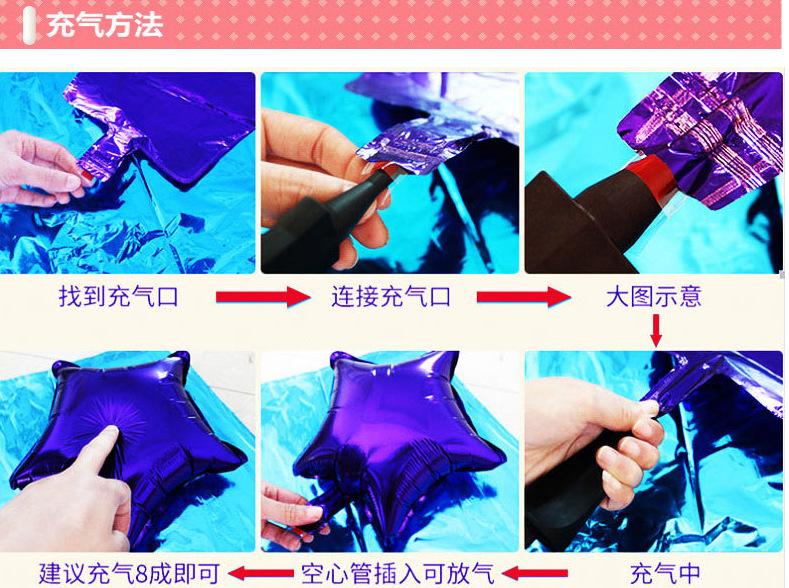 充气方法

找到充气口

连接充气口

大图示意

充气中

空心管插入可放气

建议充气8成即可