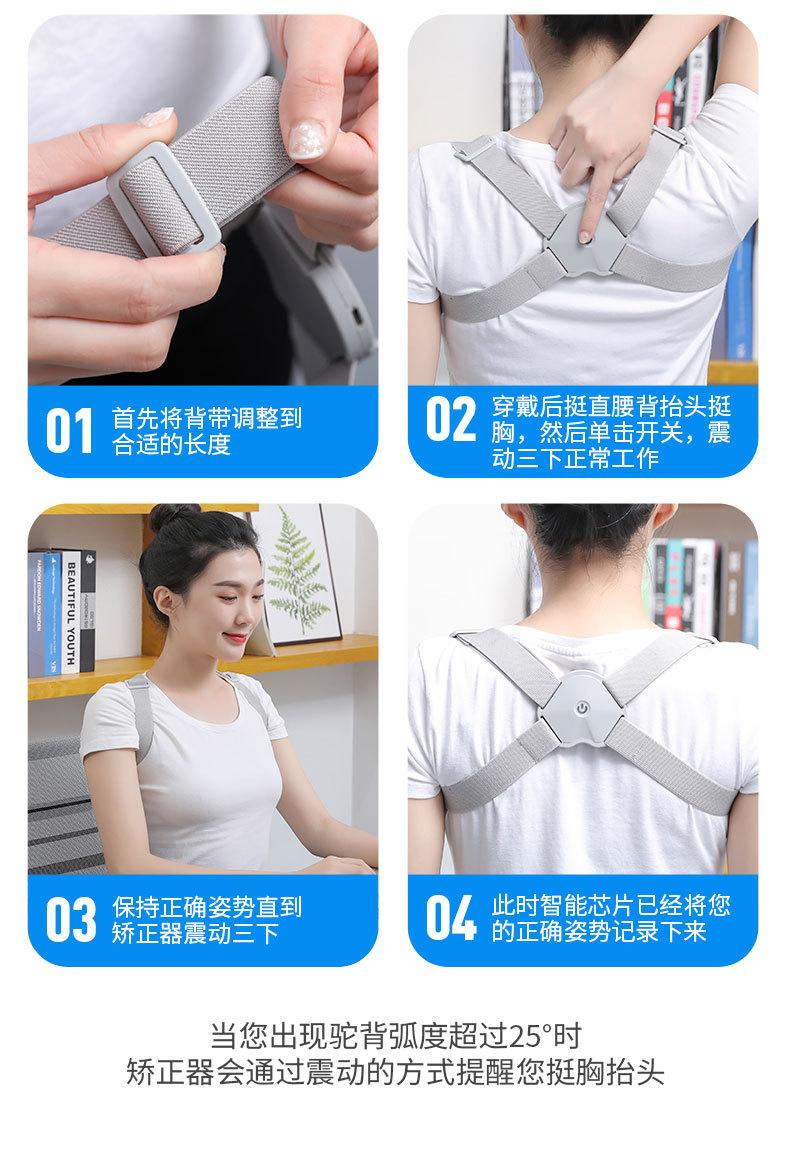 01 首先将背带调整到合适的长度

02 穿戴后挺直腰背抬头挺胸，然后单击开关，震动三下正常工作

BEAUTIFUL YOUTH

03 保持正确姿势直到矫正器震动三下

04 此时智能芯片已经将您的正确姿势记录下来

当您出现驼背弧度超过25°时
矫正器会通过震动的方式提醒您挺胸抬头