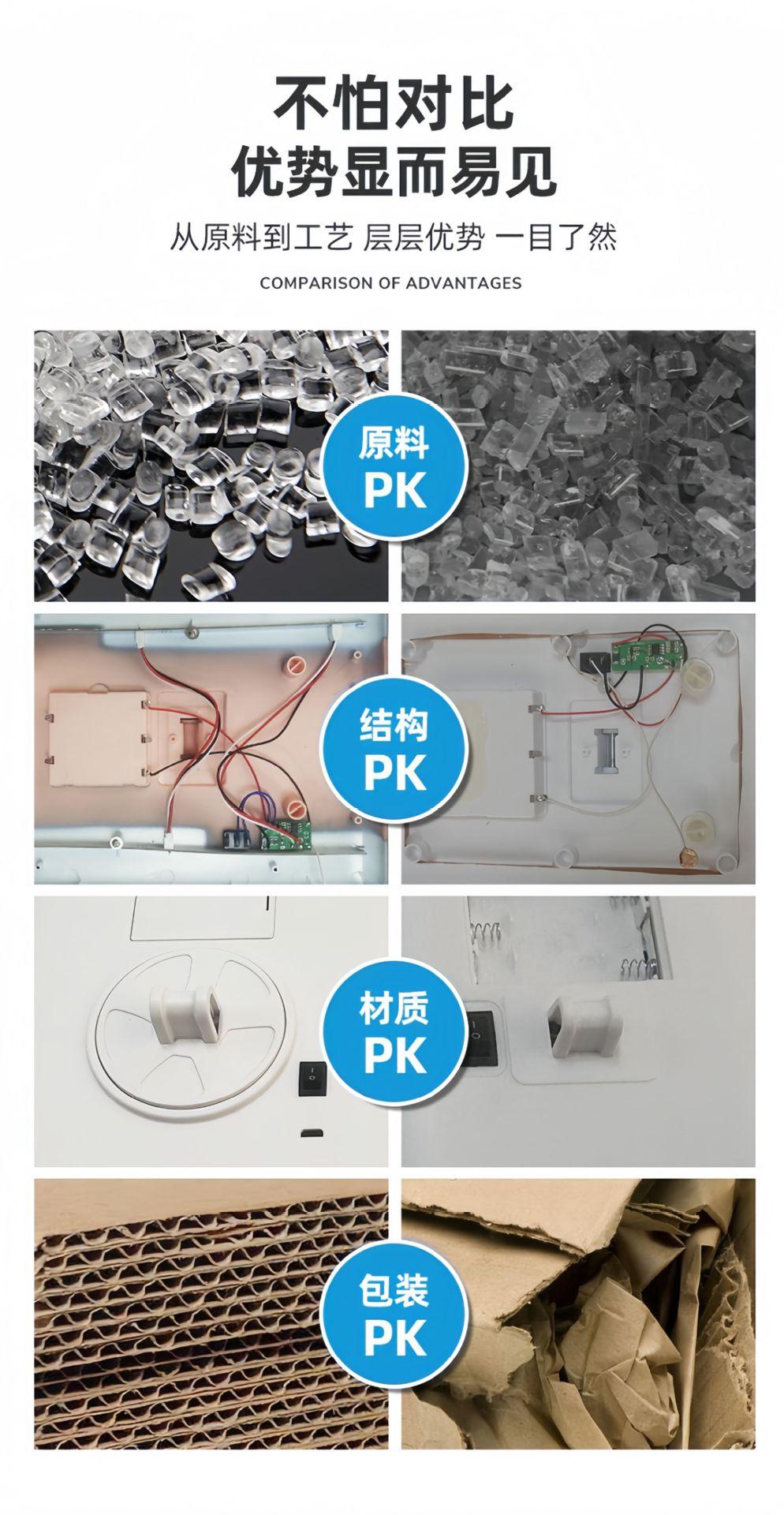 不怕对比
优势显而易见

从原料到工艺 层层优势 一目了然

COMPARISON OF ADVANTAGES

原料
PK

结构
PK

材质
PK

包装
PK