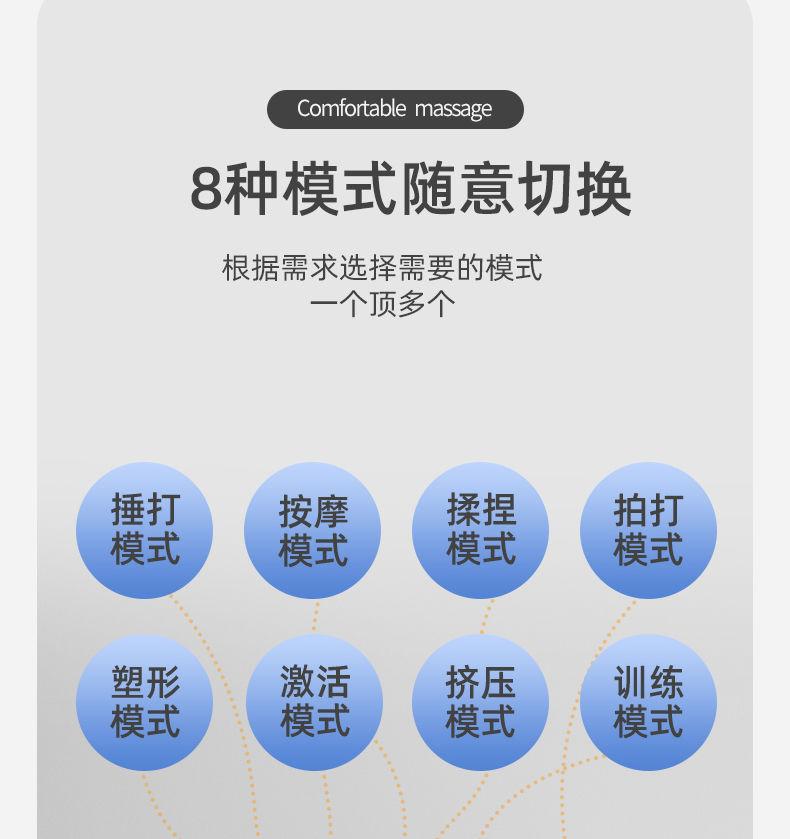 Comfortable massage

8种模式随意切换

根据需求选择需要的模式
一个顶多个

捶打
模式

按摩
模式

揉捏
模式

拍打
模式

塑形
模式

激活
模式

挤压
模式

训练
模式