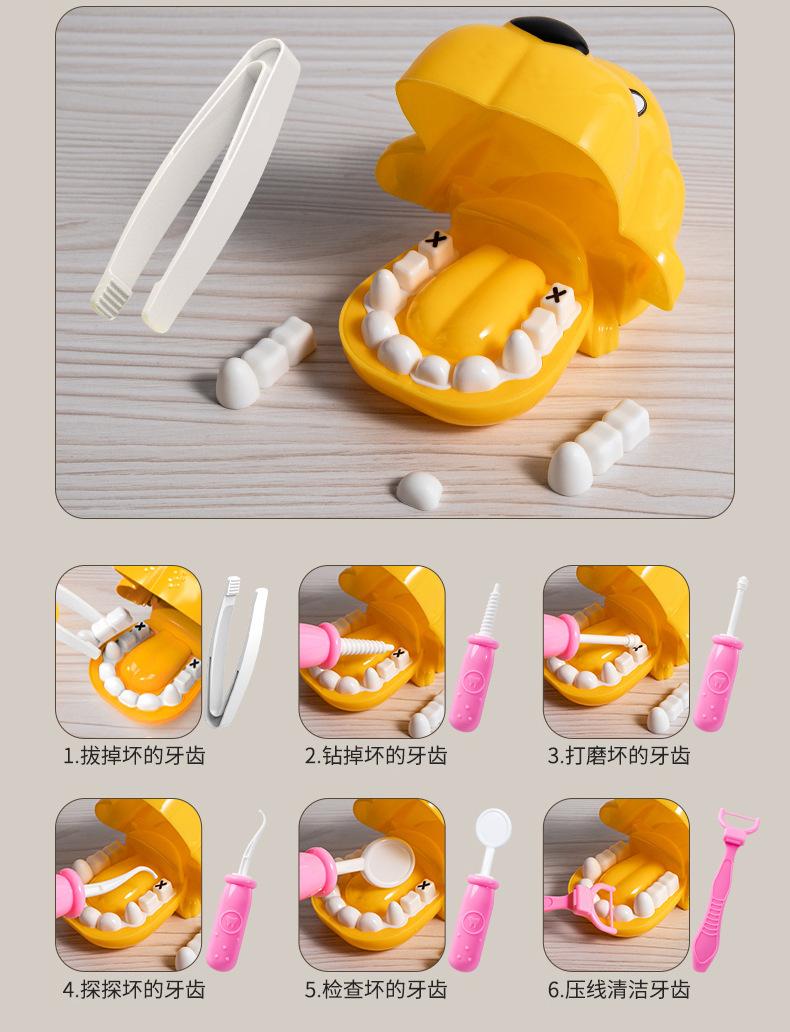 1.拔掉坏的牙齿

2.钻掉坏的牙齿

3.打磨坏的牙齿

4.探探坏的牙齿

5.检查坏的牙齿

6.压线清洁牙齿