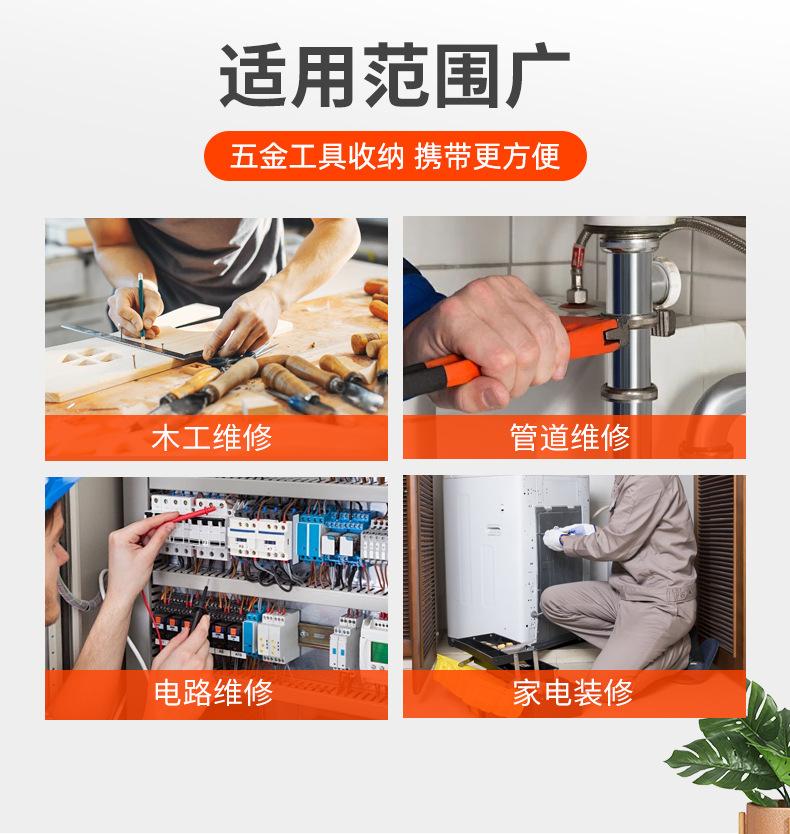 适用范围广

五金工具收纳 携带更方便

木工维修

管道维修

电路维修

家电装修