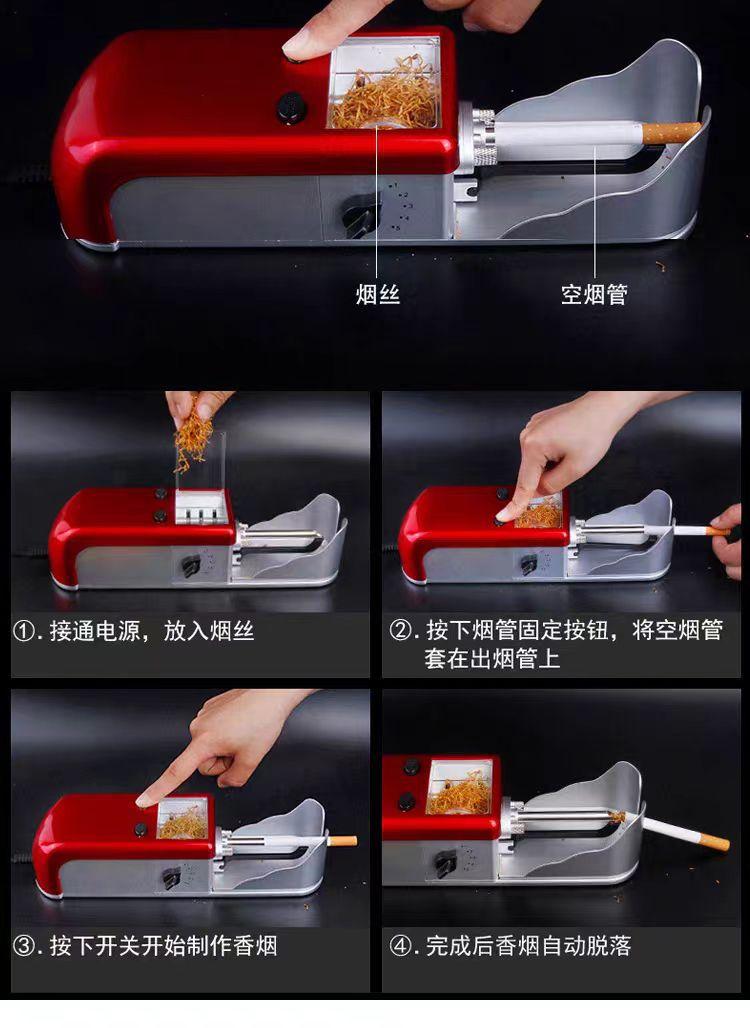 烟丝

空烟管

①. 接通电源，放入烟丝

②. 按下烟管固定按钮，将空烟管套在出烟管上

③. 按下开关开始制作香烟

④. 完成后香烟自动脱落