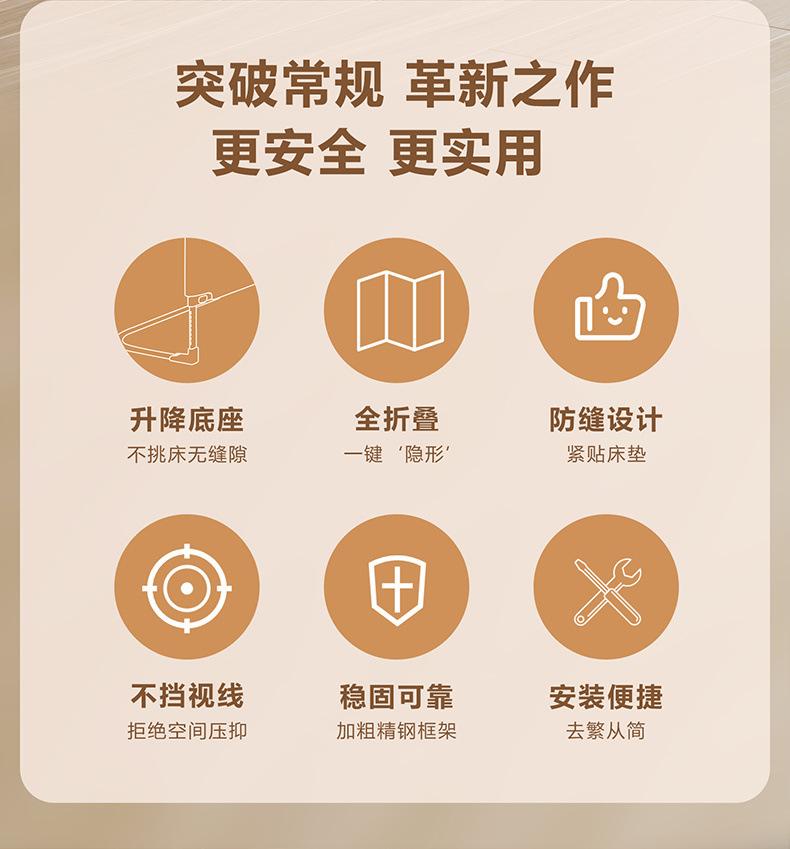 突破常规 革新之作
更安全 更实用

升降底座
不挑床无缝隙

全折叠
一键‘隐形’

防缝设计
紧贴床垫

不挡视线
拒绝空间压抑

稳固可靠
加粗精钢框架

安装便捷
去繁从简