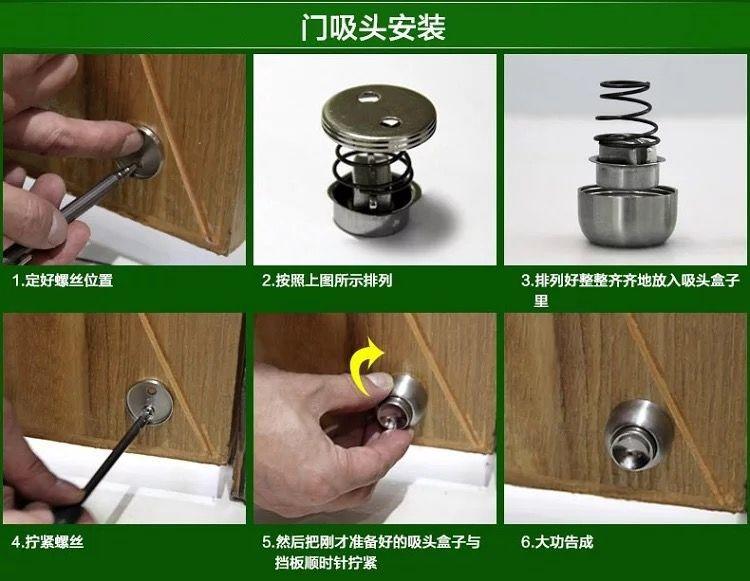 门吸头安装

1.定好螺丝位置

2.按照上图所示排列

3.排列好整整齐齐地放入吸头盒子里

4.拧紧螺丝

5.然后把刚才准备好的吸头盒子与挡板顺时针拧紧

6.大功告成