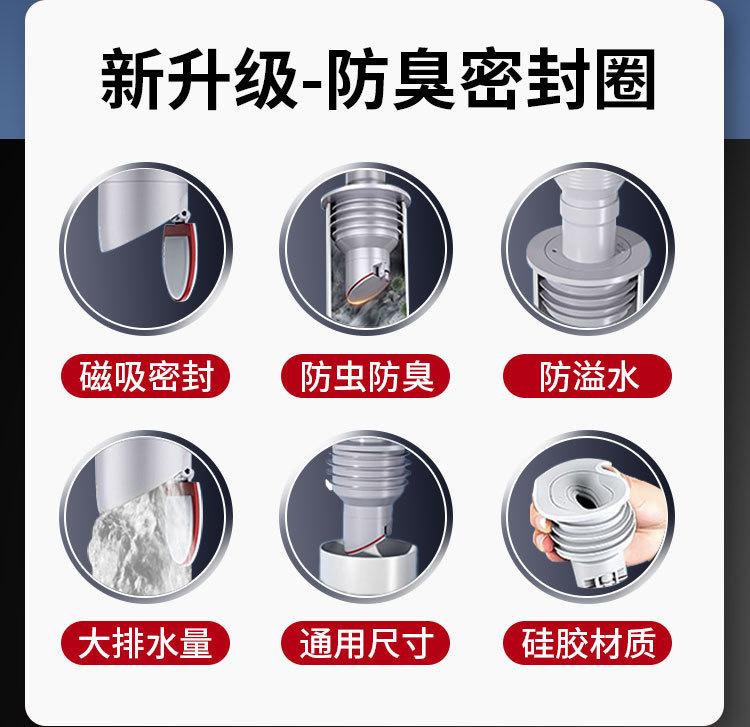 新升级-防臭密封圈

磁吸密封

防虫防臭

防溢水

大排水量

通用尺寸

硅胶材质