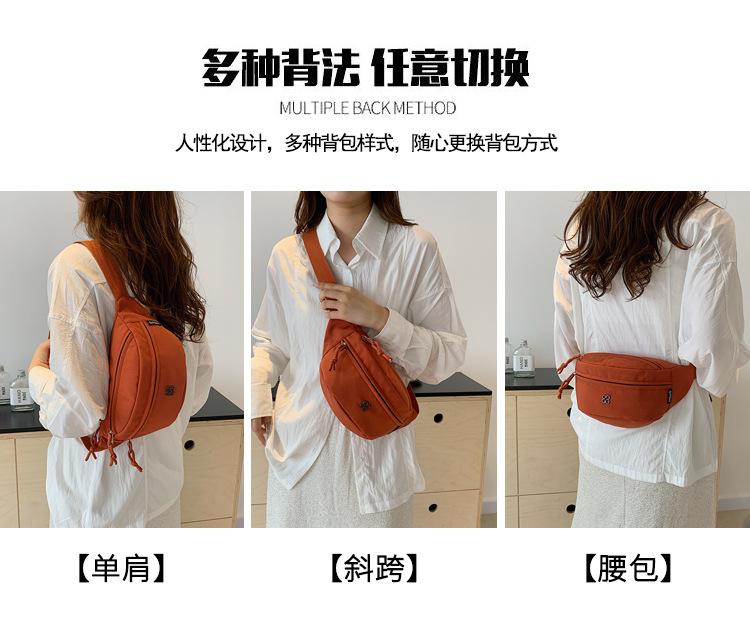 多种背法 任意切换

MULTIPLE BACK METHOD

人性化设计，多种背包样式，随心更换背包方式

【单肩】

【斜跨】

【腰包】