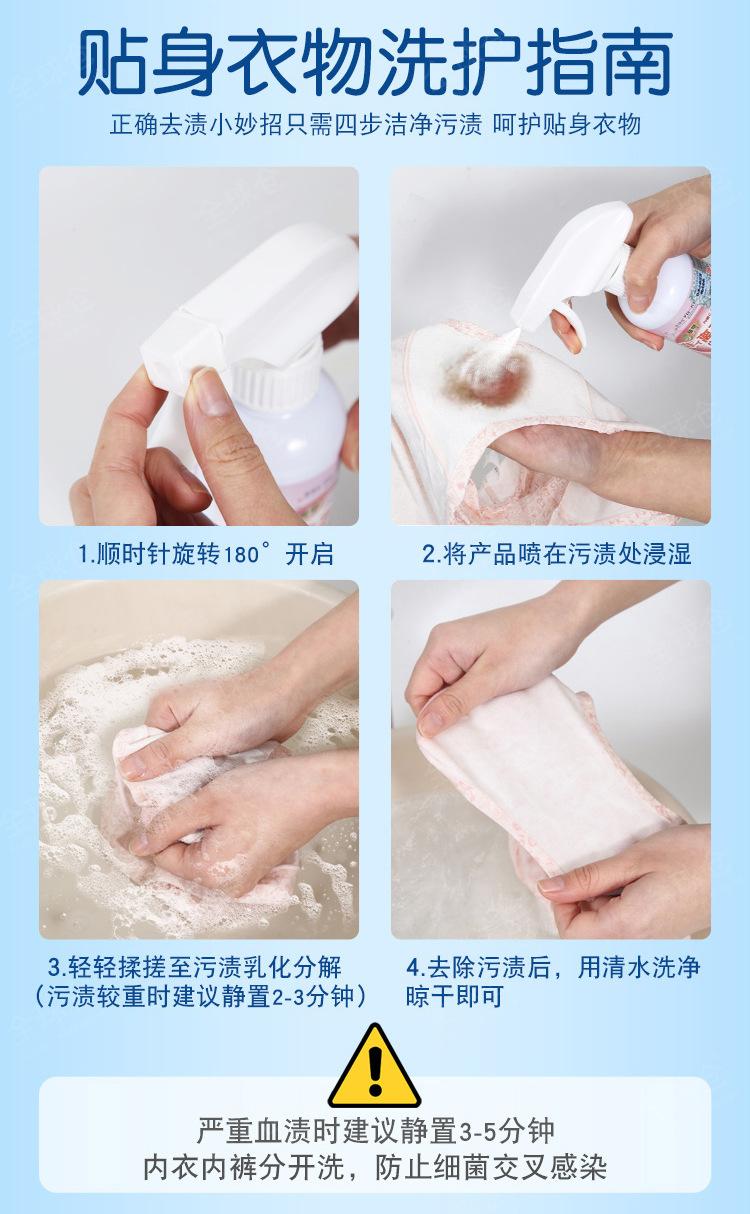 贴身衣物洗护指南

正确去渍小妙招只需四步洁净污渍 呵护贴身衣物

1.顺时针旋转180°开启

2.将产品喷在污渍处浸湿

3.轻轻揉搓至污渍乳化分解
（污渍较重时建议静置2-3分钟）

4.去除污渍后，用清水洗净晾干即可

严重血渍时建议静置3-5分钟
内衣内裤分开洗，防止细菌交叉感染