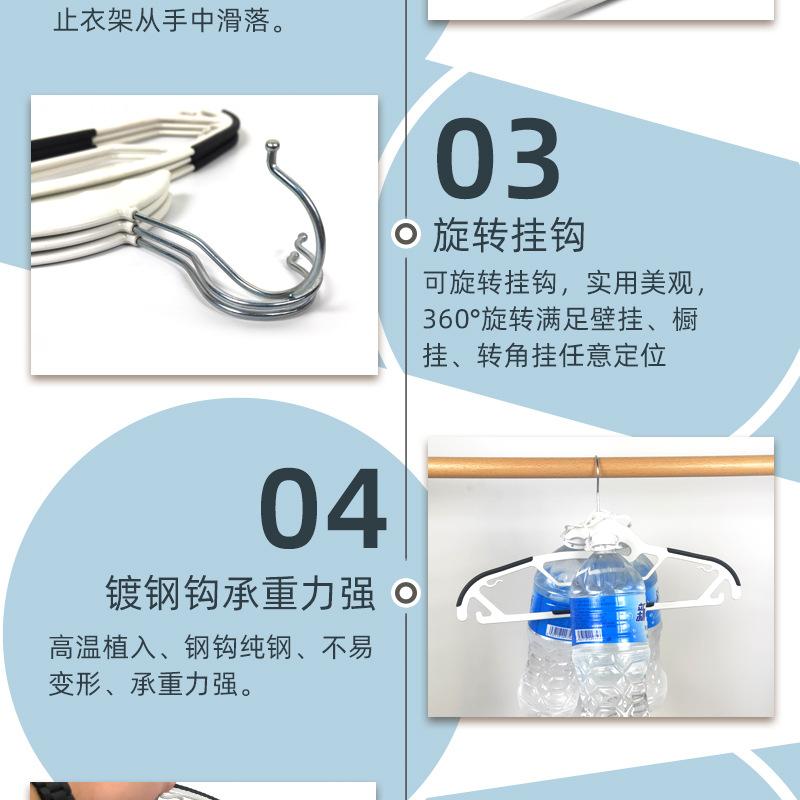 止衣架从手中滑落。

03
旋转挂钩
可旋转挂钩，实用美观，360°旋转满足壁挂、橱挂、转角挂任意定位

04
镀钢钩承重力强
高温植入、钢钩纯钢、不易变形、承重力强。