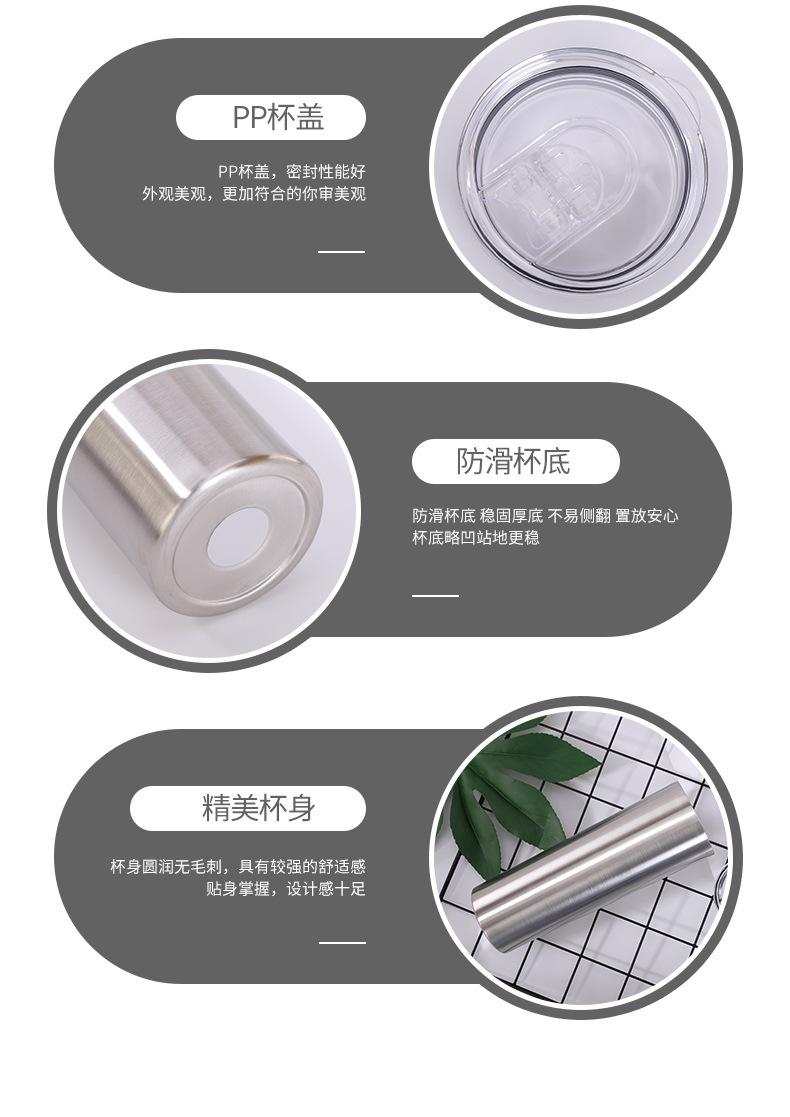 PP杯盖

PP杯盖，密封性能好
外观美观，更加符合的你审美观

防滑杯底

防滑杯底 稳固厚底 不易侧翻 置放安心
杯底略凹站地更稳

精美杯身

杯身圆润无毛刺，具有较强的舒适感
贴身掌握，设计感十足