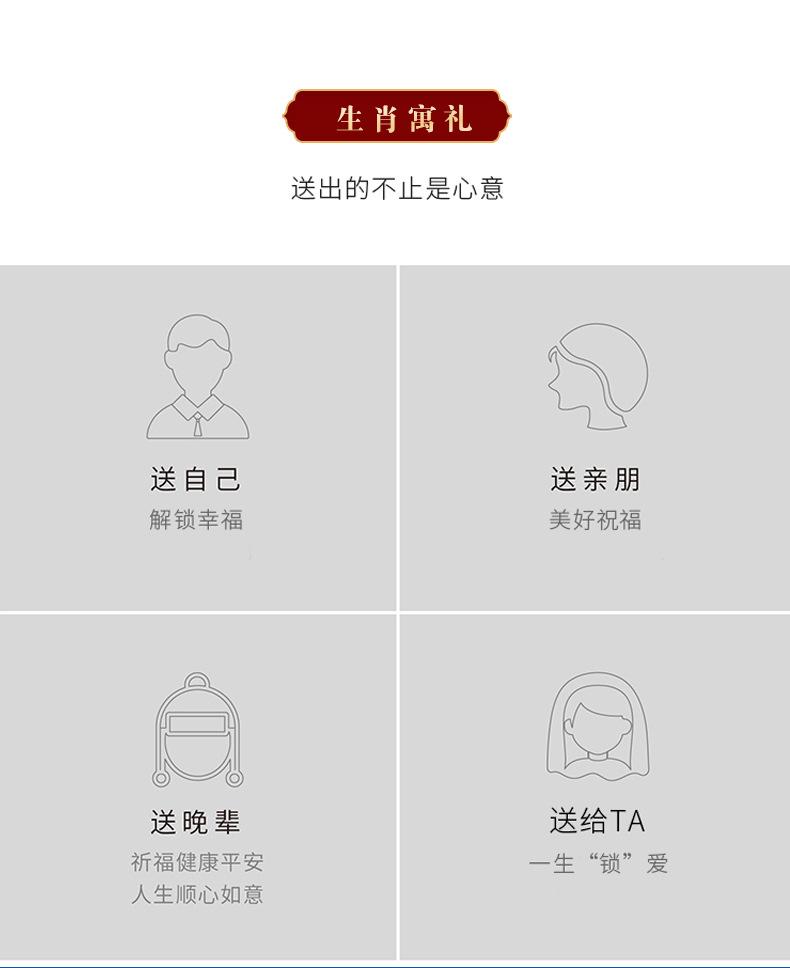 生肖寓礼

送出的不止是心意

送自己
解锁幸福

送亲朋
美好祝福

送晚辈
祈福健康平安
人生顺心如意

送给TA
一生“锁”爱