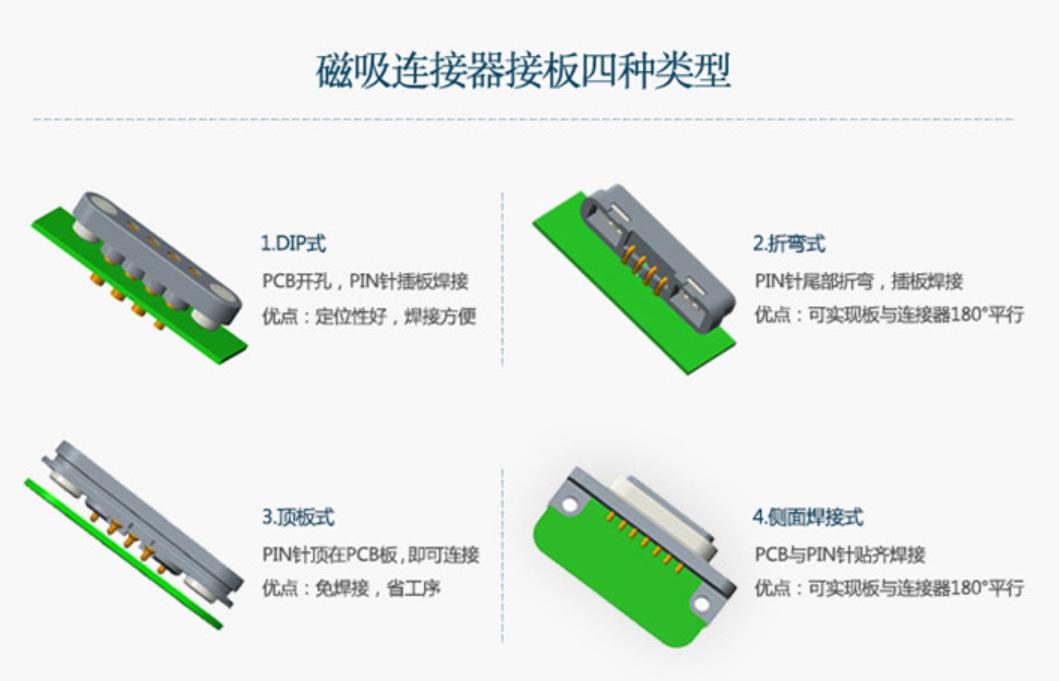 磁吸连接器接板四种类型

1.DIP式
PCB开孔，PIN针插板焊接
优点：定位性好，焊接方便

2.折弯式
PIN针尾部折弯，插板焊接
优点：可实现板与连接器180°平行

3.顶板式
PIN针顶在PCB板，即可连接
优点：免焊接，省工序

4.侧面焊接式
PCB与PIN针贴齐焊接
优点：可实现板与连接器180°平行