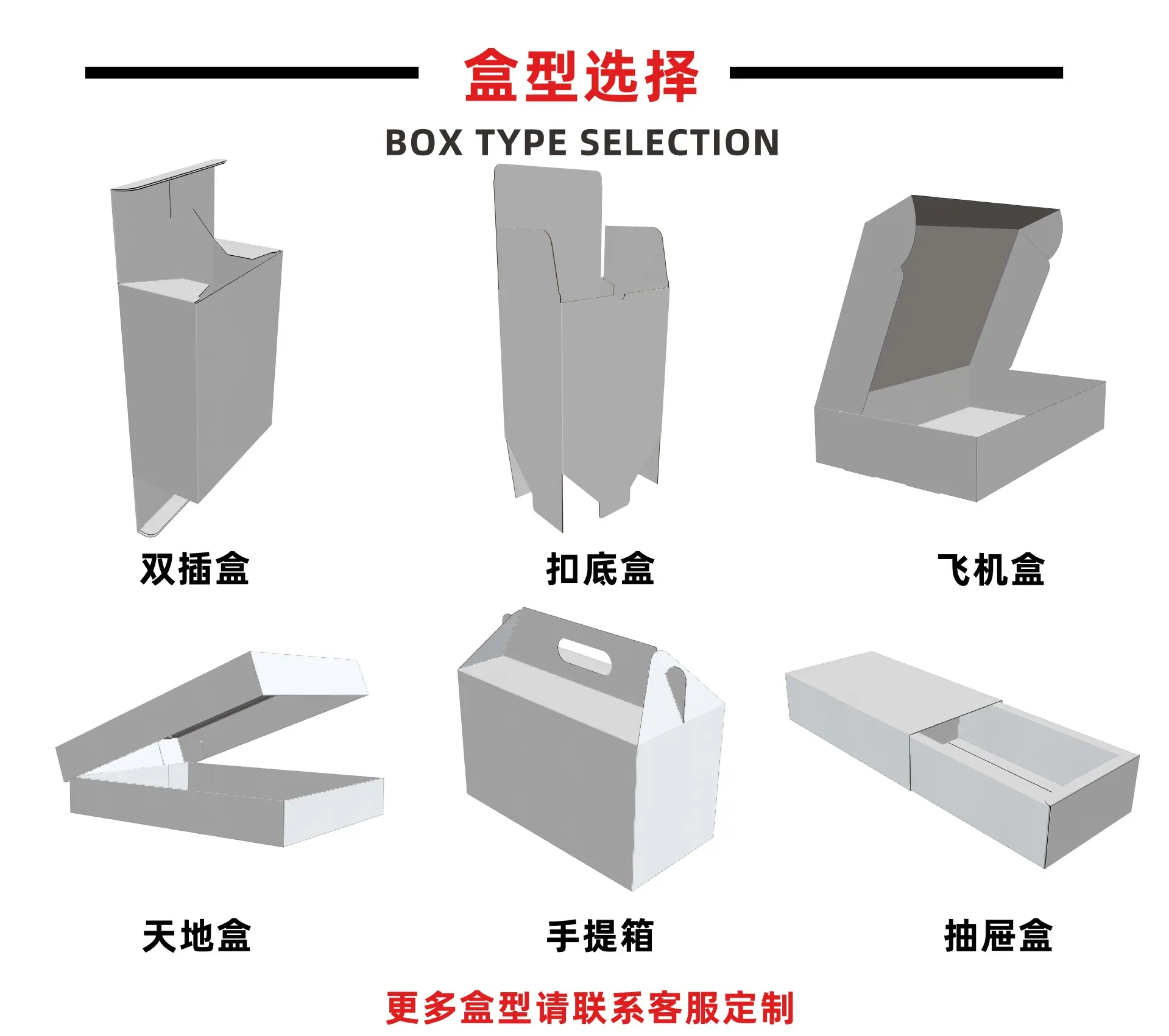 盒型选择

BOX TYPE SELECTION

双插盒

扣底盒

飞机盒

天地盒

手提箱

抽屉盒

更多盒型请联系客服定制