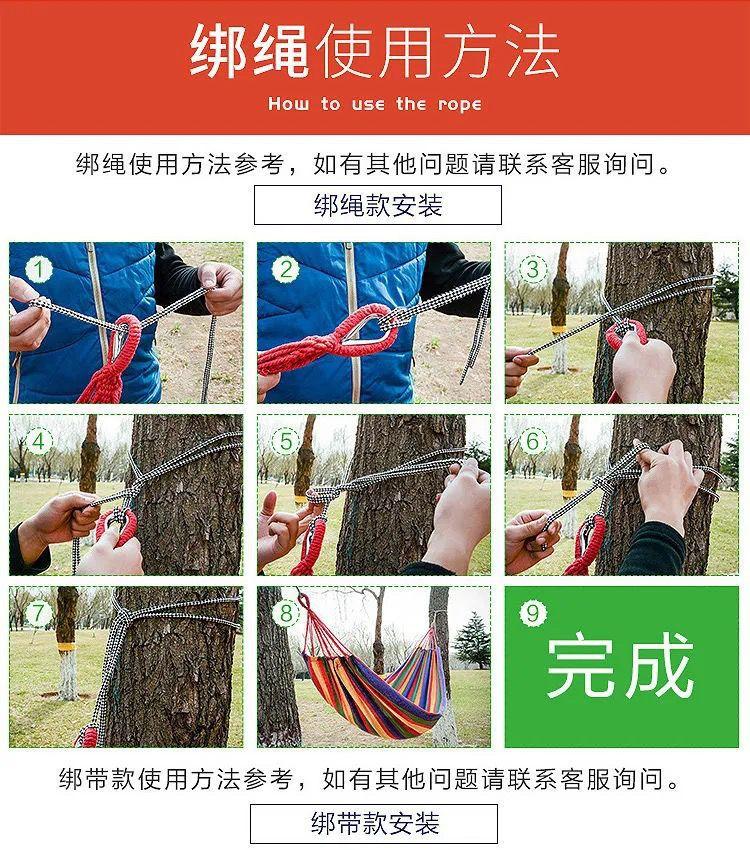 绑绳使用方法

How to use the rope

绑绳使用方法参考，如有其他问题请联系客服询问。

绑绳款安装

1

2

3

4

5

6

7

8

9

完成

绑带款使用方法参考，如有其他问题请联系客服询问。

绑带款安装