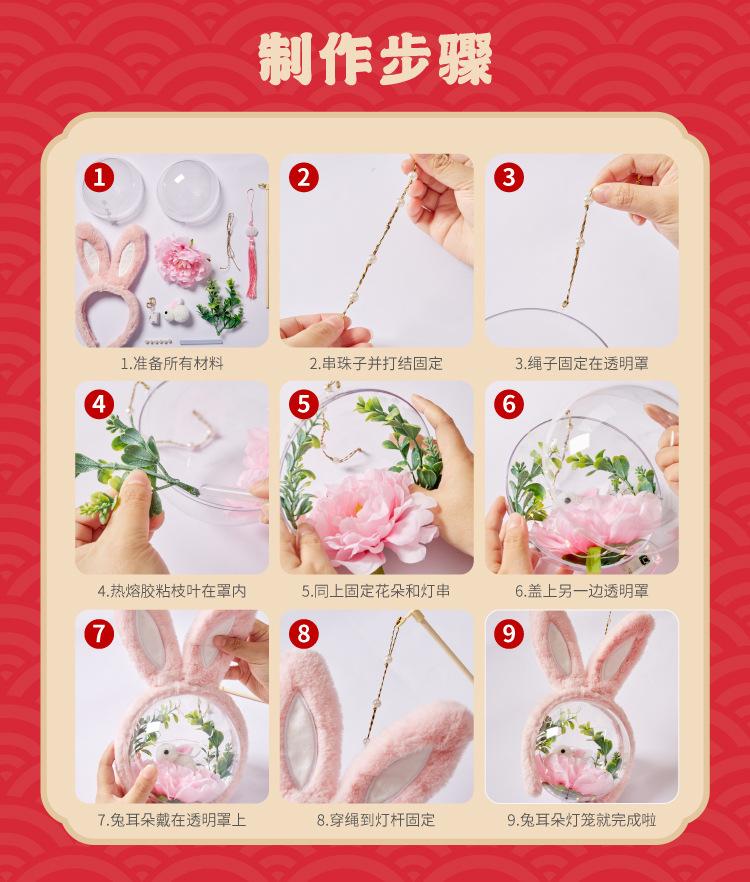 制作步骤

1
1.准备所有材料

2
2.串珠子并打结固定

3
3.绳子固定在透明罩

4
4.热熔胶粘枝叶在罩内

5
5.同上固定花朵和灯串

6
6.盖上另一边透明罩

7
7.兔耳朵戴在透明罩上

8
8.穿绳到灯杆固定

9
9.兔耳朵灯笼就完成啦