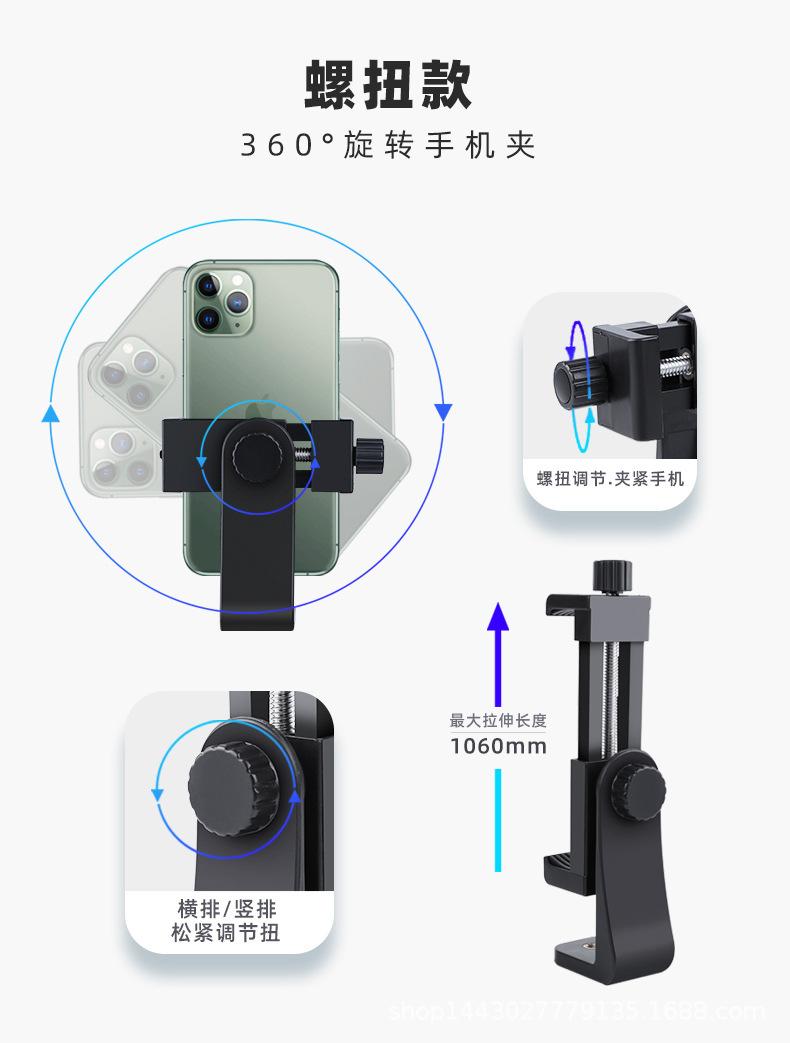 螺扭款

360°旋转手机夹

螺扭调节.夹紧手机

最大拉伸长度
1060mm

横排/竖排
松紧调节扭

shop1443027779135.1688.com