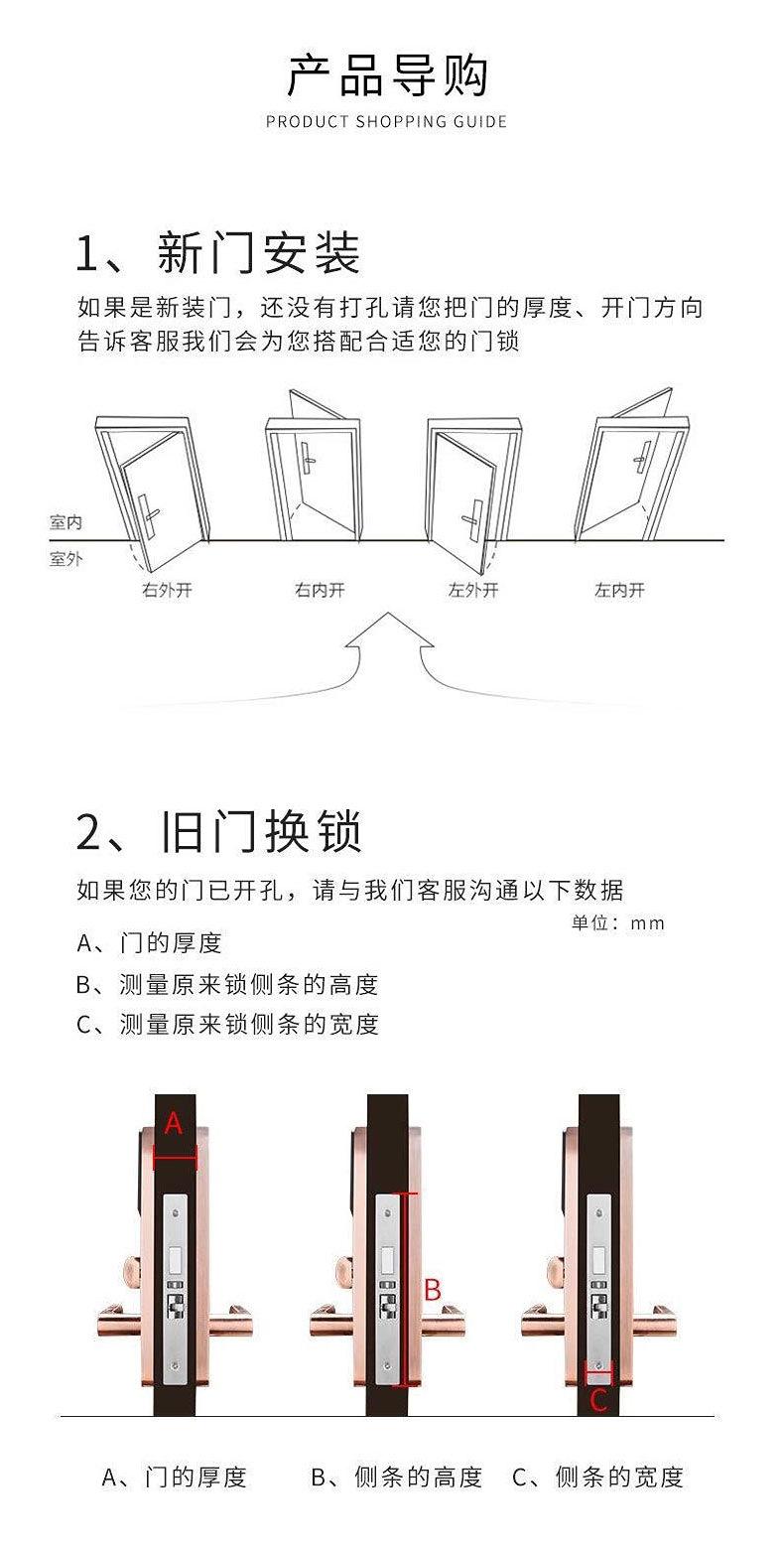 产品导购
PRODUCT SHOPPING GUIDE

1、新门安装
如果是新装门，还没有打孔请您把门的厚度、开门方向告诉客服我们会为您搭配合适您的门锁

室内
室外
右外开
右内开
左外开
左内开

2、旧门换锁
如果您的门已开孔，请与我们客服沟通以下数据
单位：mm
A、门的厚度
B、测量原来锁侧条的高度
C、测量原来锁侧条的宽度

A
B
C

A、门的厚度
B、侧条的高度
C、侧条的宽度