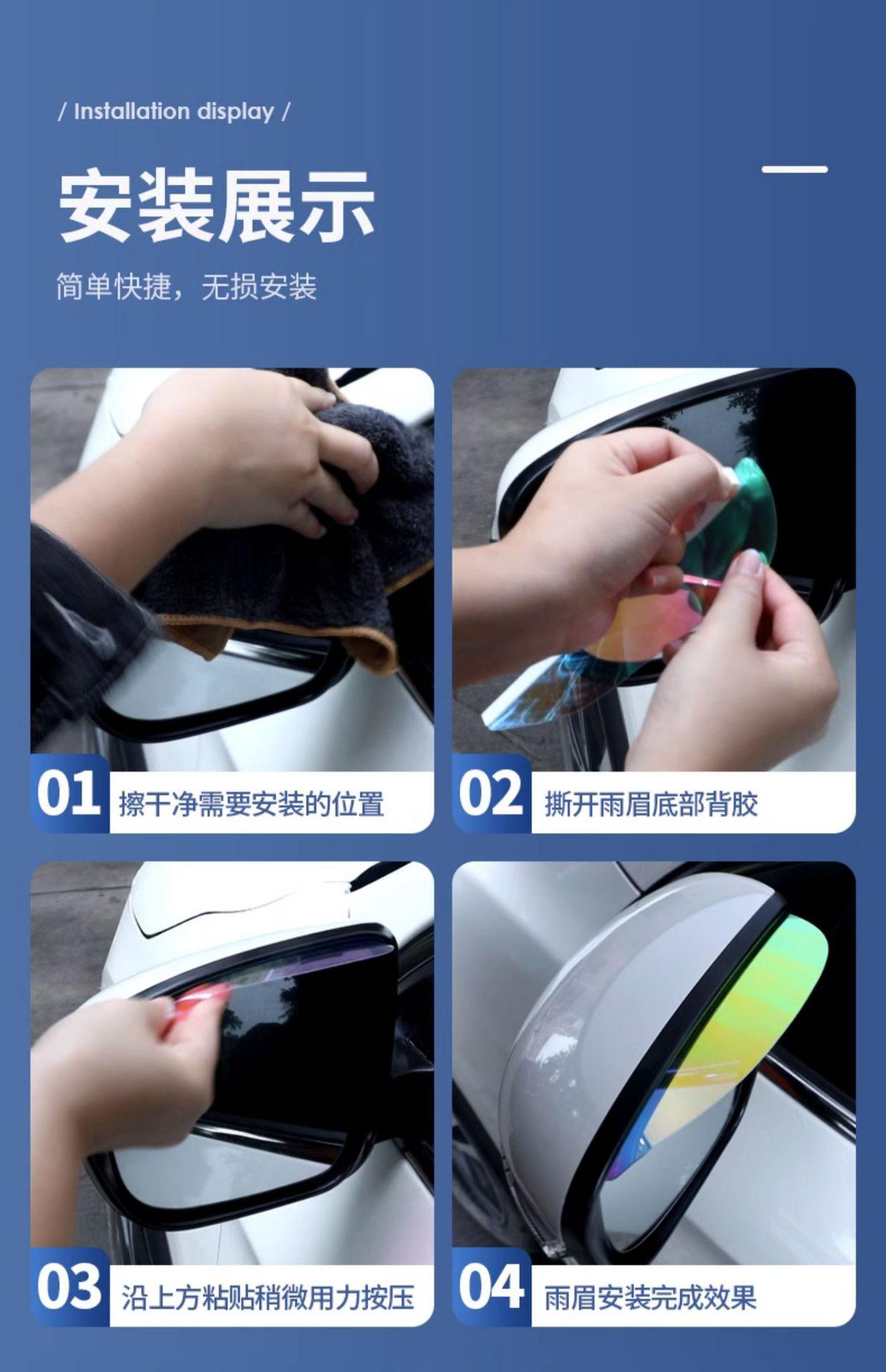 / Installation display /

安装展示

简单快捷，无损安装

01 擦干净需要安装的位置

02 撕开雨眉底部背胶

03 沿上方粘贴稍微用力按压

04 雨眉安装完成效果