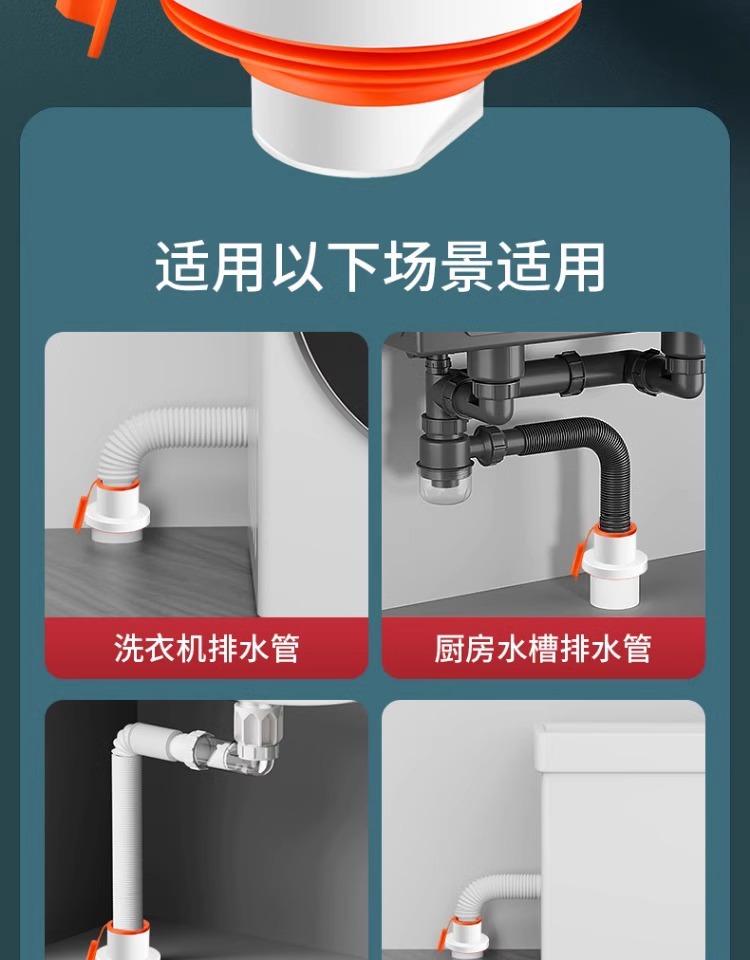 适用以下场景适用

洗衣机排水管

厨房水槽排水管