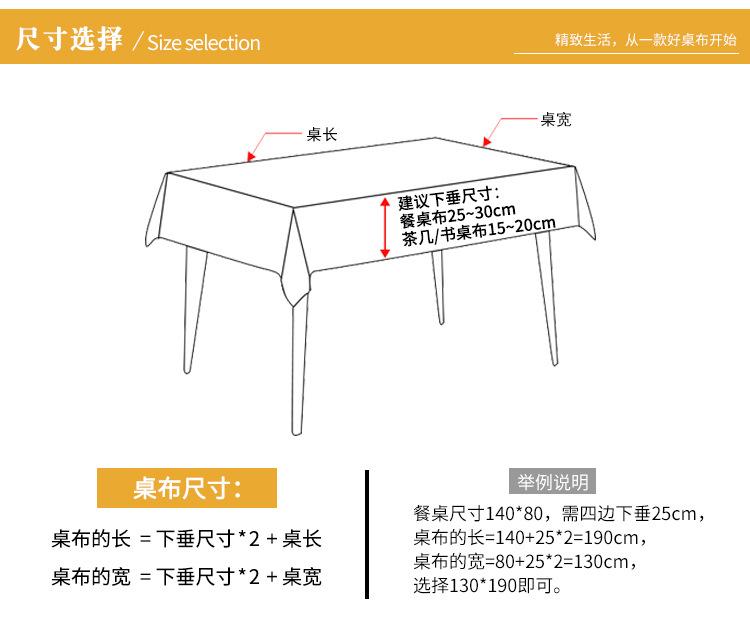 尺寸选择 / Size selection

精致生活，从一款好桌布开始

桌长

桌宽

建议下垂尺寸：
餐桌布25~30cm
茶几/书桌布15~20cm

桌布尺寸：

桌布的长 = 下垂尺寸*2 + 桌长

桌布的宽 = 下垂尺寸*2 + 桌宽

举例说明

餐桌尺寸140*80，需四边下垂25cm，
桌布的长=140+25*2=190cm，
桌布的宽=80+25*2=130cm，
选择130*190即可。