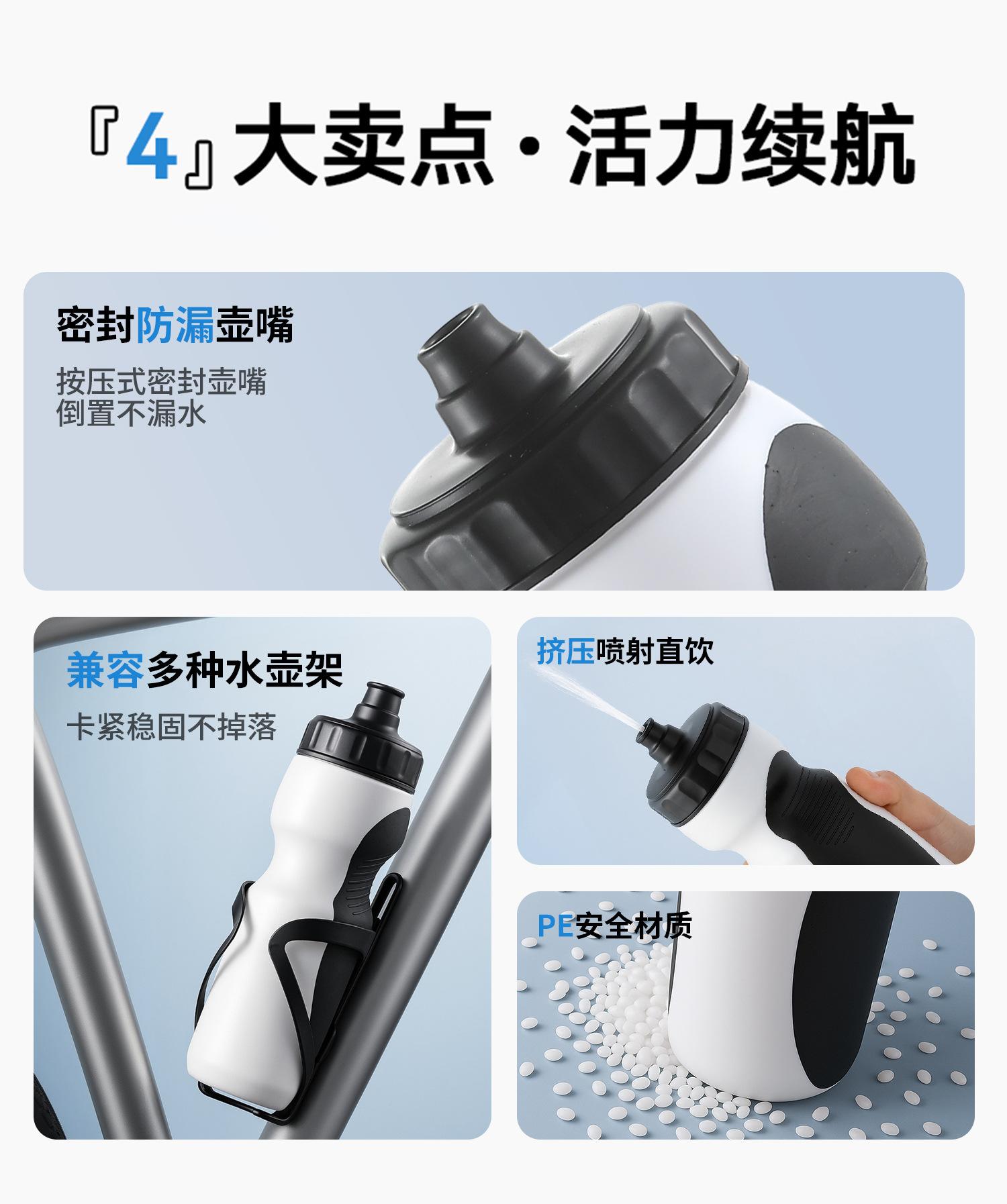 『4』大卖点·活力续航

密封防漏壶嘴

按压式密封壶嘴
倒置不漏水

兼容多种水壶架

卡紧稳固不掉落

挤压喷射直饮

PE安全材质