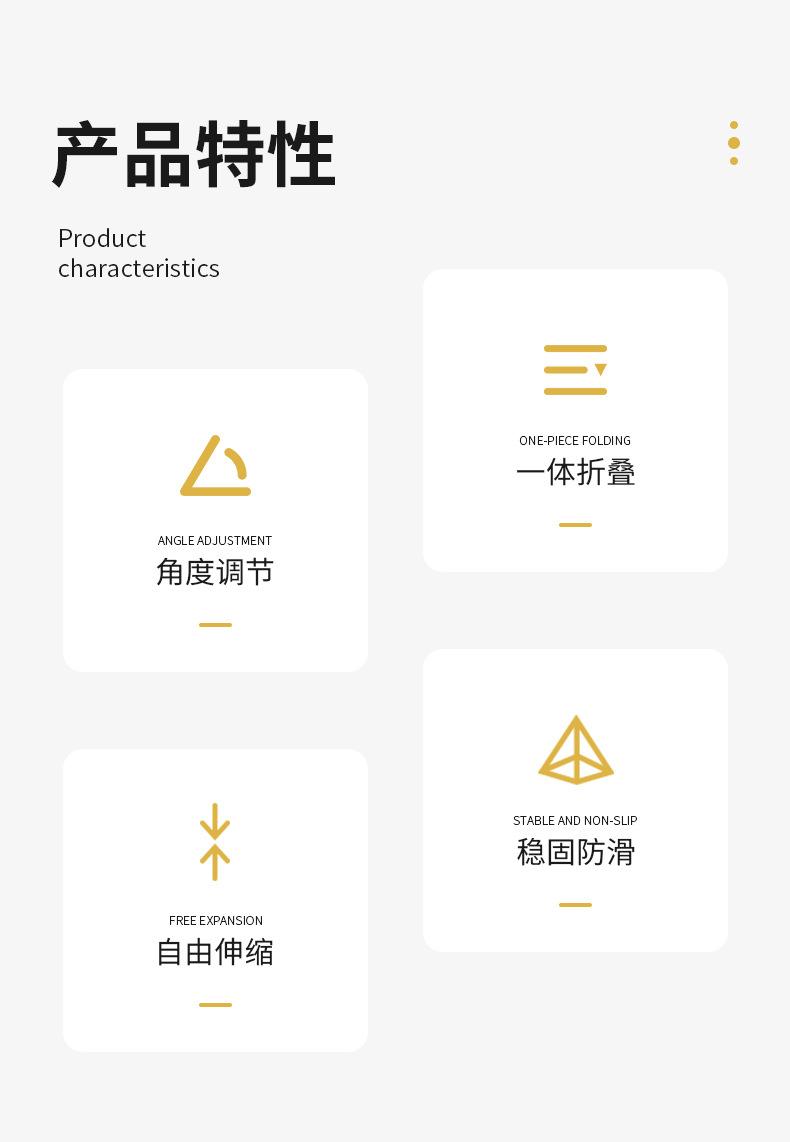 产品特性

Product characteristics

ANGLE ADJUSTMENT
角度调节

FREE EXPANSION
自由伸缩

ONE-PIECE FOLDING
一体折叠

STABLE AND NON-SLIP
稳固防滑