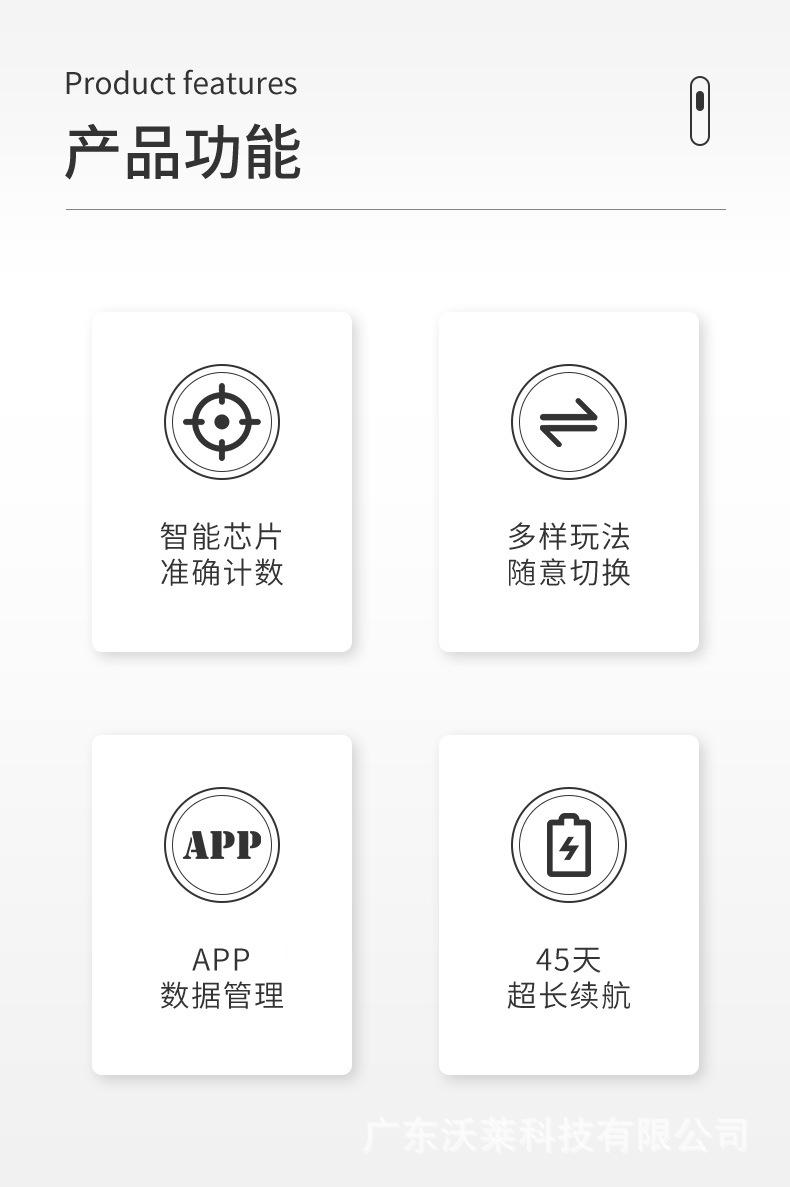 Product features
产品功能

智能芯片
准确计数

多样玩法
随意切换

APP

APP
数据管理

45天
超长续航

广东沃莱科技有限公司