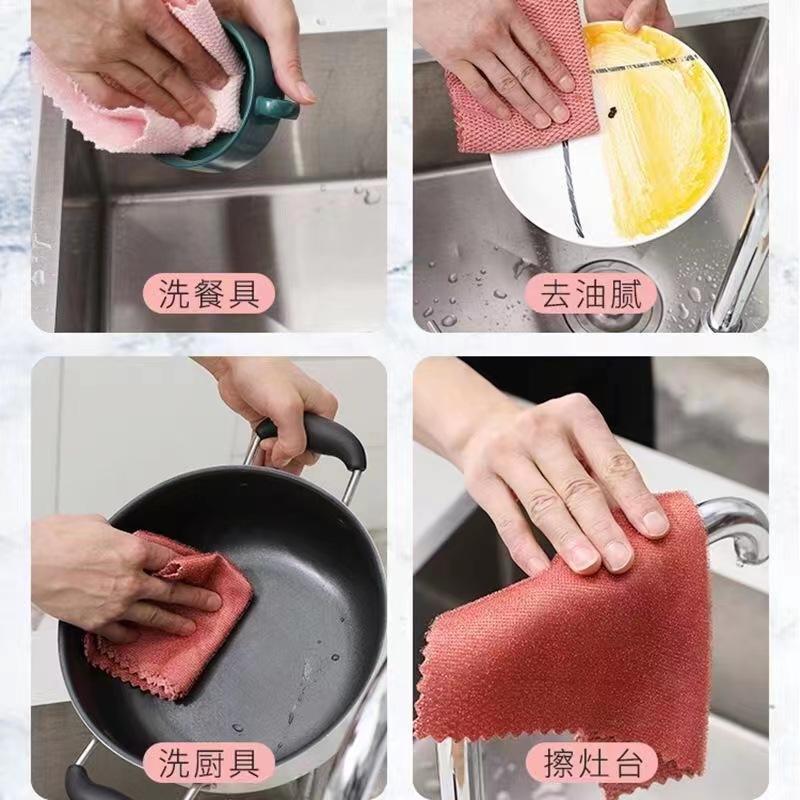 洗餐具

去油腻

洗厨具

擦灶台