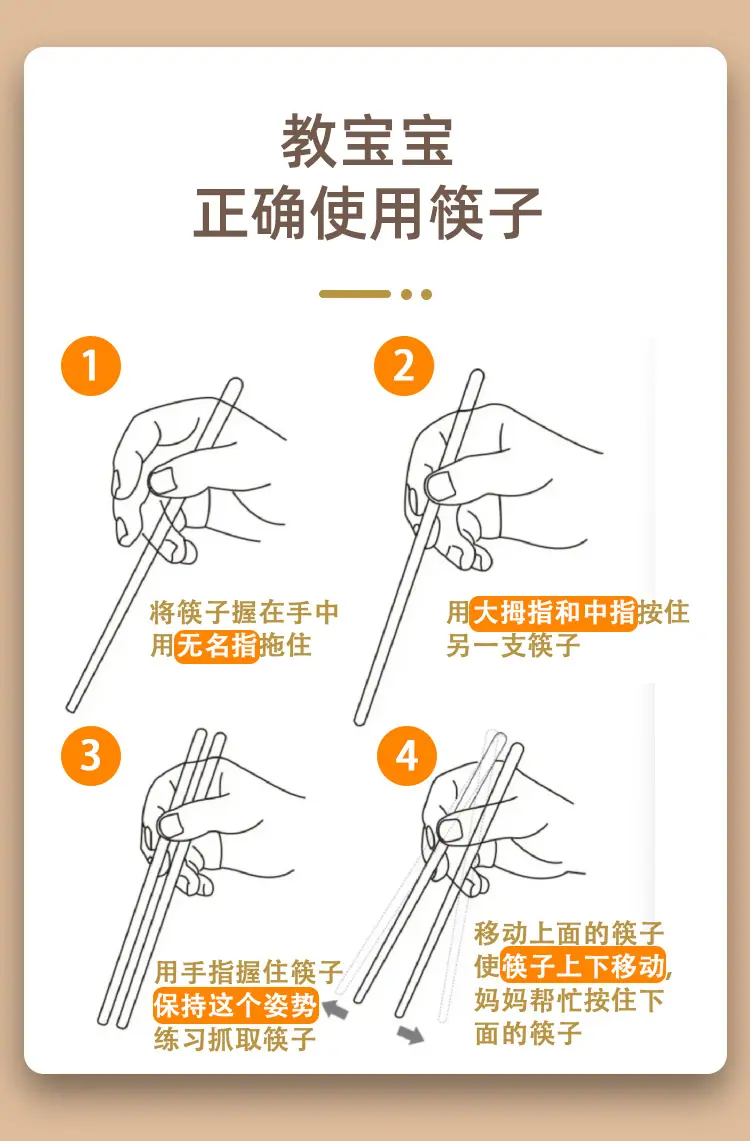 教宝宝
正确使用筷子

1
将筷子握在手中
用无名指拖住

2
用大拇指和中指按住
另一支筷子

3
用手指握住筷子
保持这个姿势
练习抓取筷子

4
移动上面的筷子
使筷子上下移动,
妈妈帮忙按住下
面的筷子