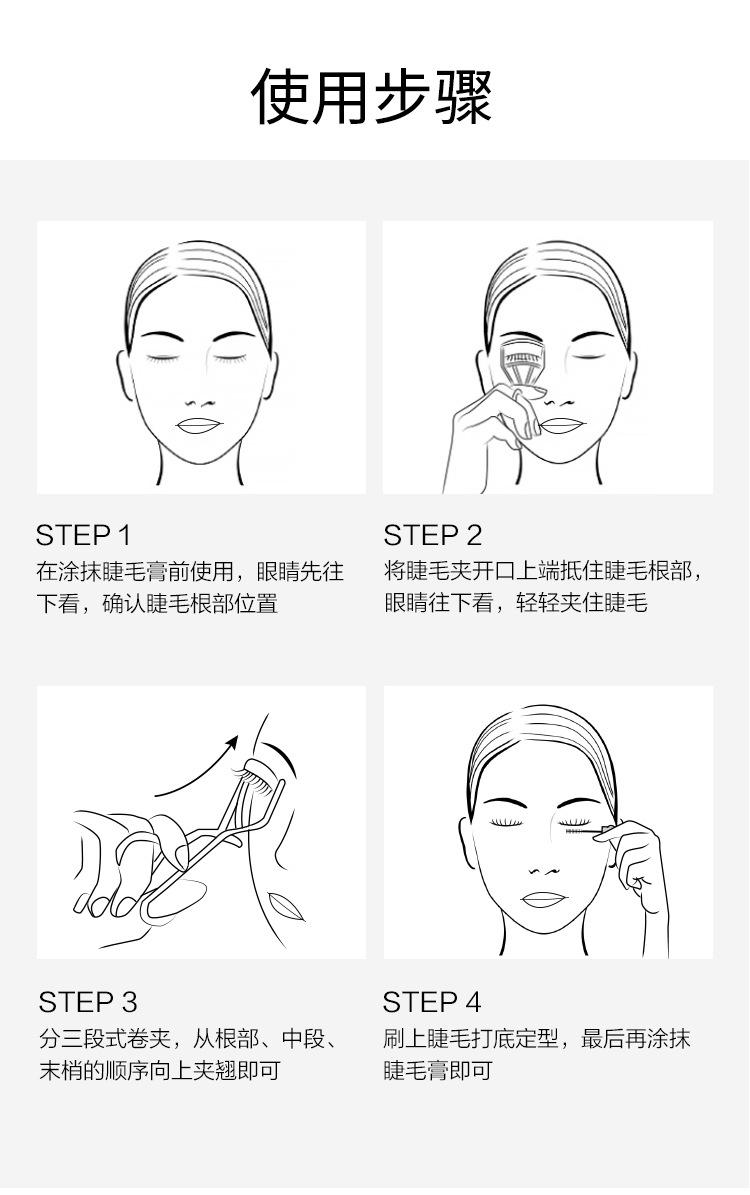 使用步骤

STEP 1
在涂抹睫毛膏前使用，眼睛先往下看，确认睫毛根部位置

STEP 2
将睫毛夹开口上端抵住睫毛根部，眼睛往下看，轻轻夹住睫毛

STEP 3
分三段式卷夹，从根部、中段、末梢的顺序向上夹翘即可

STEP 4
刷上睫毛打底定型，最后再涂抹睫毛膏即可