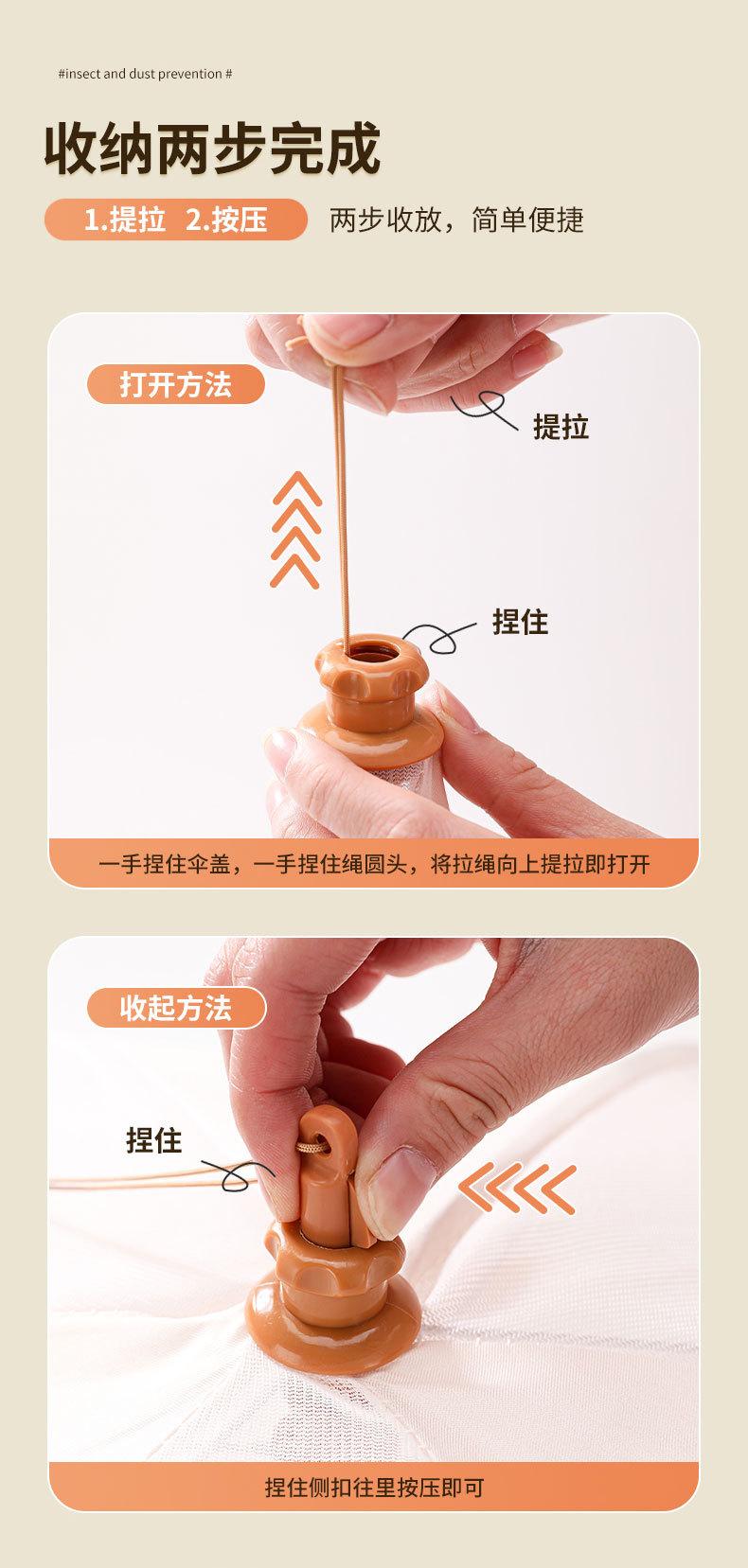 #insect and dust prevention #

收纳两步完成

1.提拉 2.按压

两步收放，简单便捷

打开方法

提拉

捏住

一手捏住伞盖，一手捏住绳圆头，将拉绳向上提拉即打开

收起方法

捏住

捏住侧扣往里按压即可