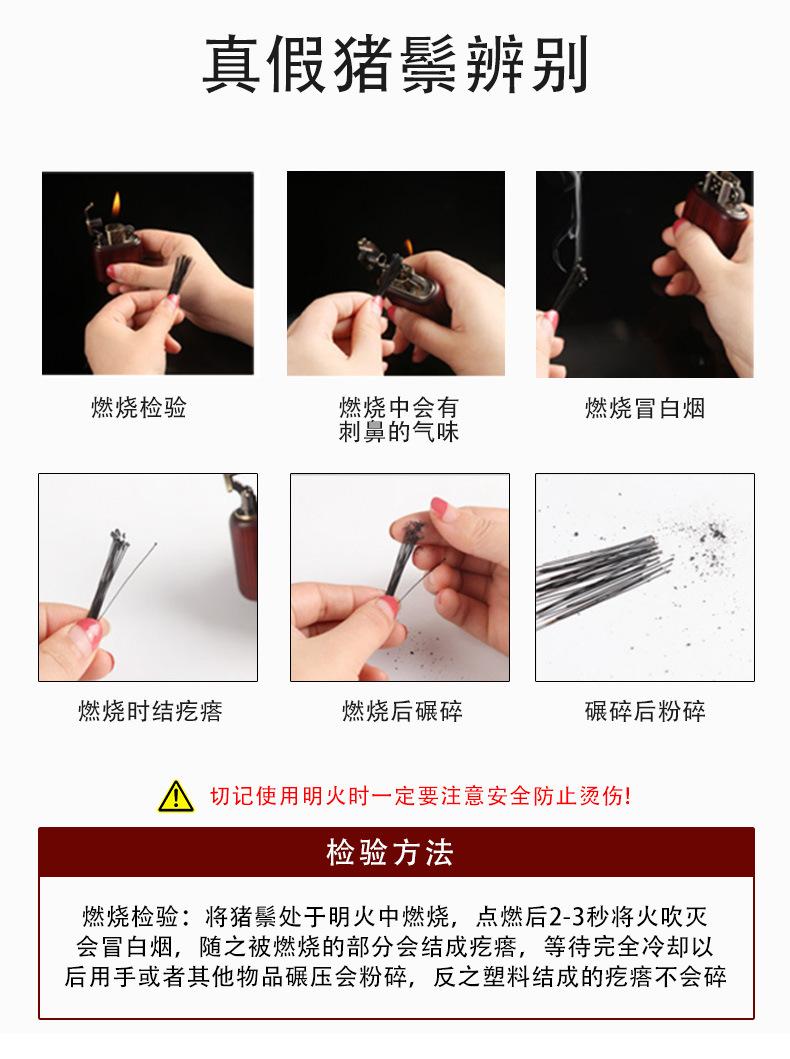 真假猪鬃辨别

燃烧检验

燃烧中会有刺鼻的气味

燃烧冒白烟

燃烧时结疙瘩

燃烧后碾碎

碾碎后粉碎

切记使用明火时一定要注意安全防止烫伤!

检验方法

燃烧检验：将猪鬃处于明火中燃烧，点燃后2-3秒将火吹灭会冒白烟，随之被燃烧的部分会结成疙瘩，等待完全冷却以后用手或者其他物品碾压会粉碎，反之塑料结成的疙瘩不会碎