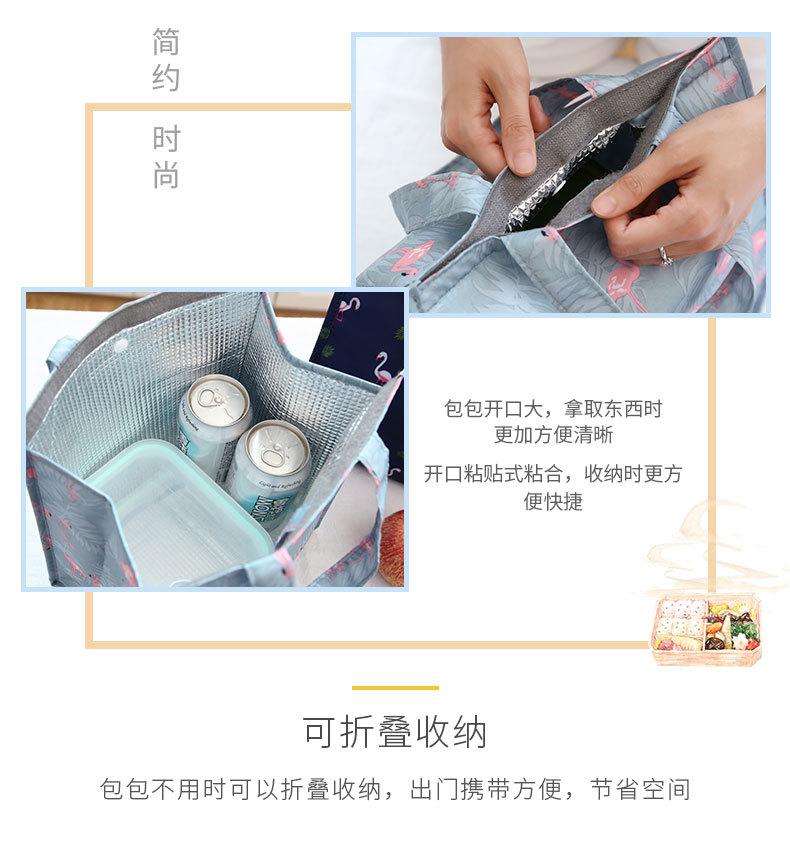 简约

时尚

包包开口大，拿取东西时更加方便清晰

开口粘贴式粘合，收纳时更方便快捷

可折叠收纳

包包不用时可以折叠收纳，出门携带方便，节省空间