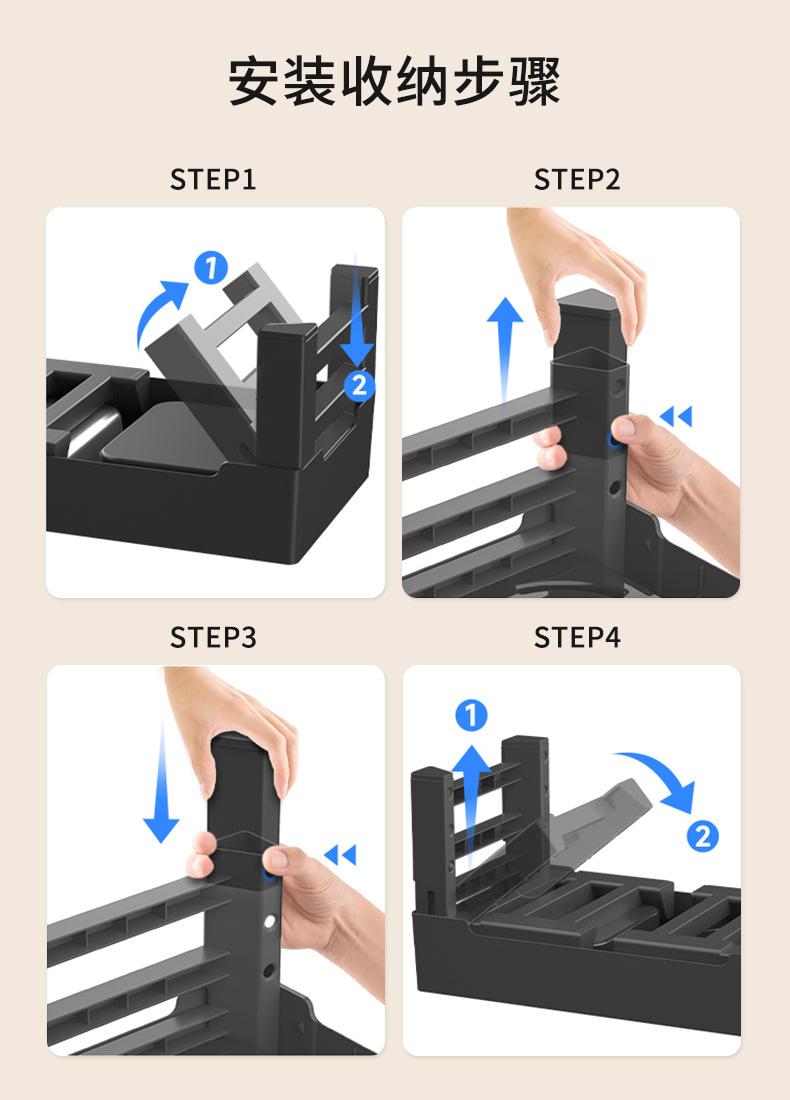 安装收纳步骤

STEP1

1
2

STEP2

STEP3

STEP4

1
2