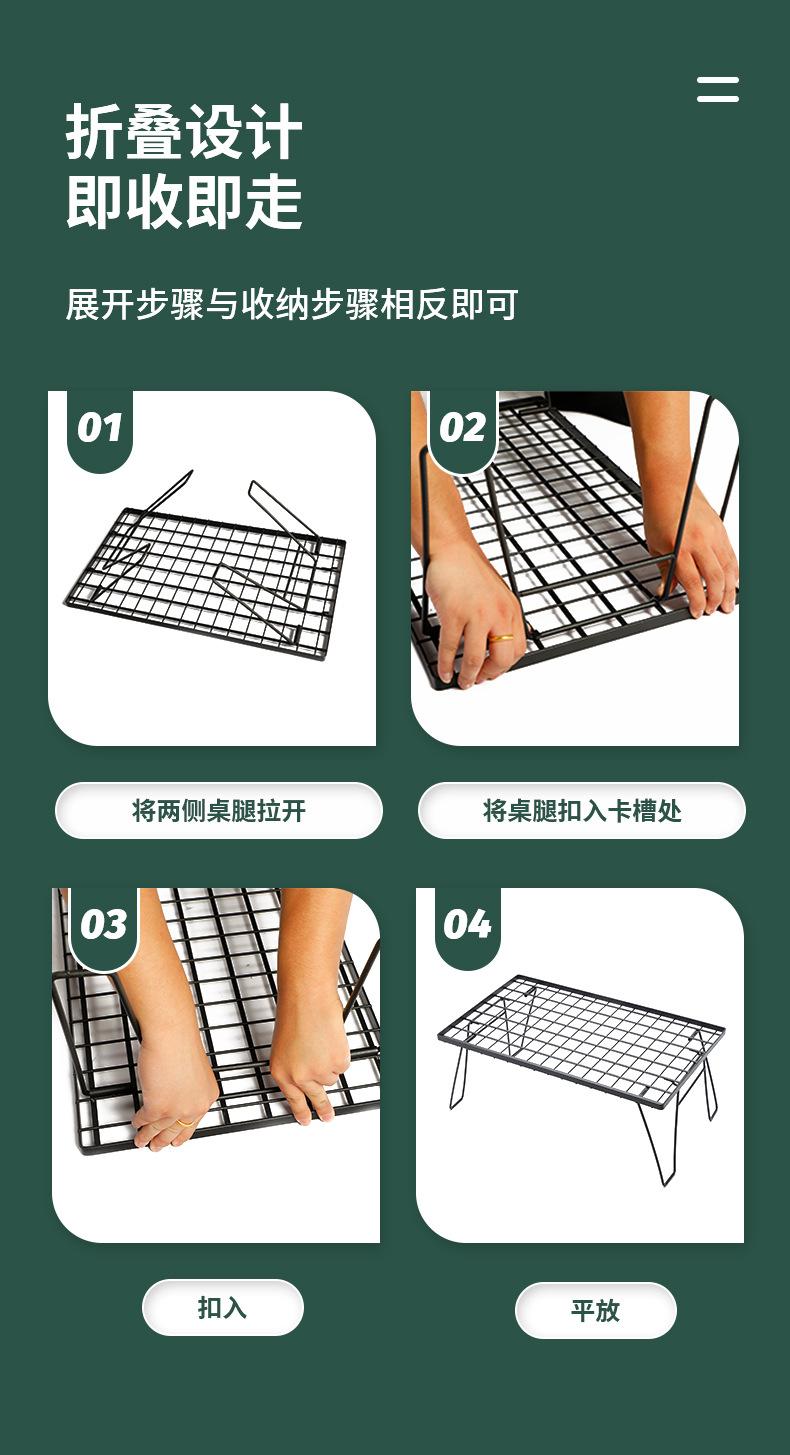 折叠设计
即收即走

展开步骤与收纳步骤相反即可

01

将两侧桌腿拉开

02

将桌腿扣入卡槽处

03

扣入

04

平放