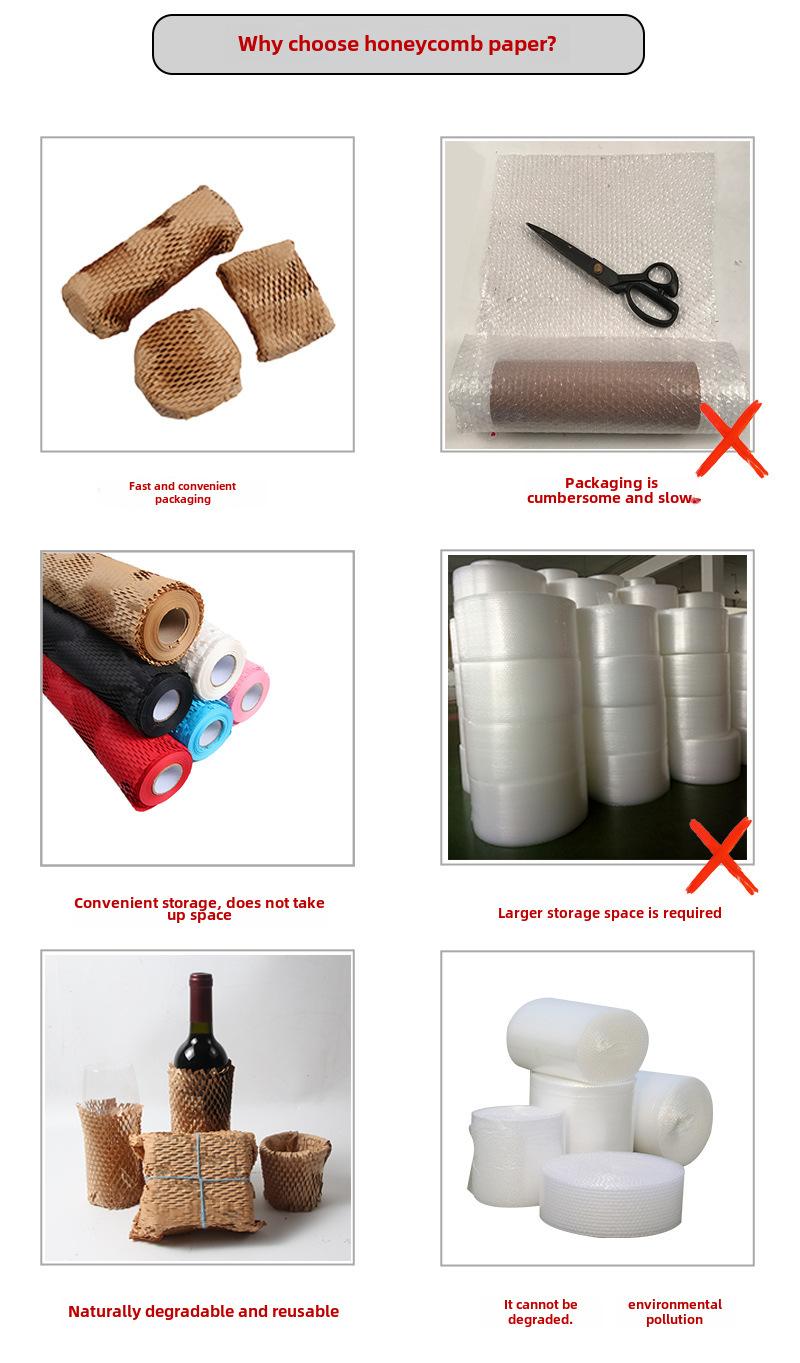 Why choose honeycomb paper?

Fast and convenient packaging

Packaging is cumbersome and slow

Convenient storage, does not take up space

Larger storage space is required

Naturally degradable and reusable

It cannot be degraded.

environmental pollution