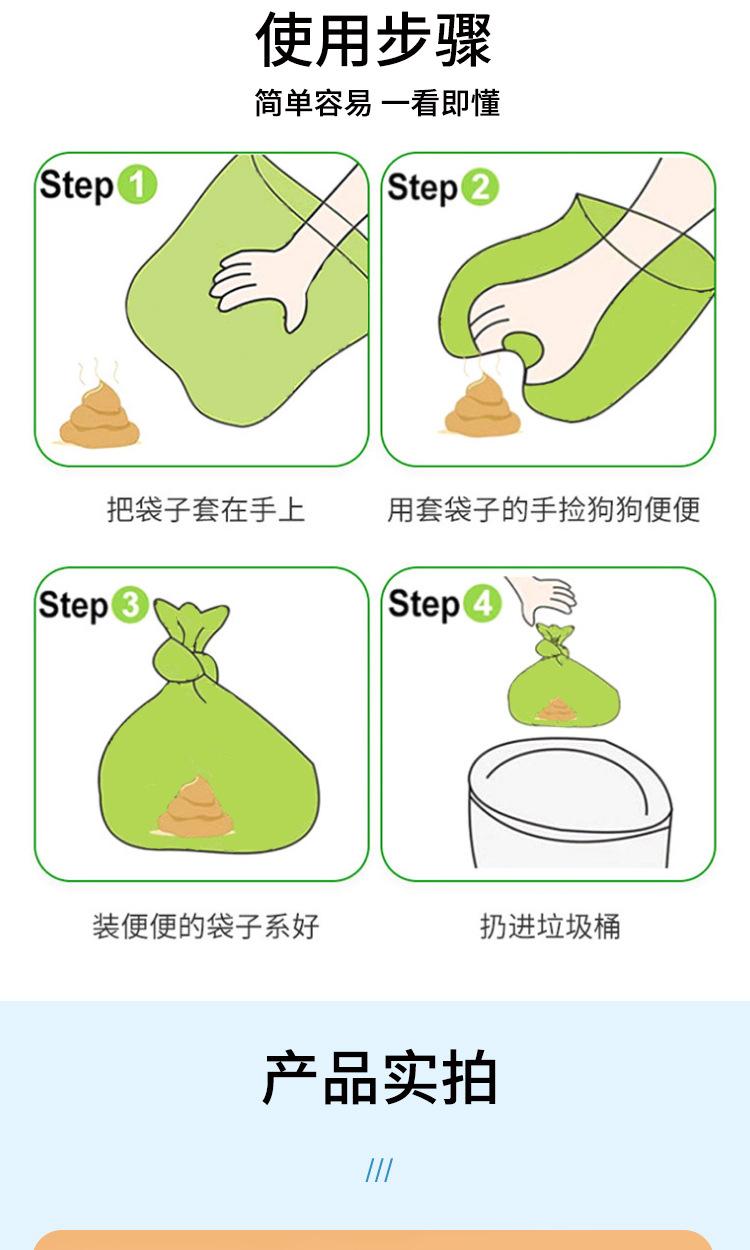 使用步骤

简单容易 一看即懂

Step 1

把袋子套在手上

Step 2

用套袋子的手捡狗狗便便

Step 3

装便便的袋子系好

Step 4

扔进垃圾桶

产品实拍

///