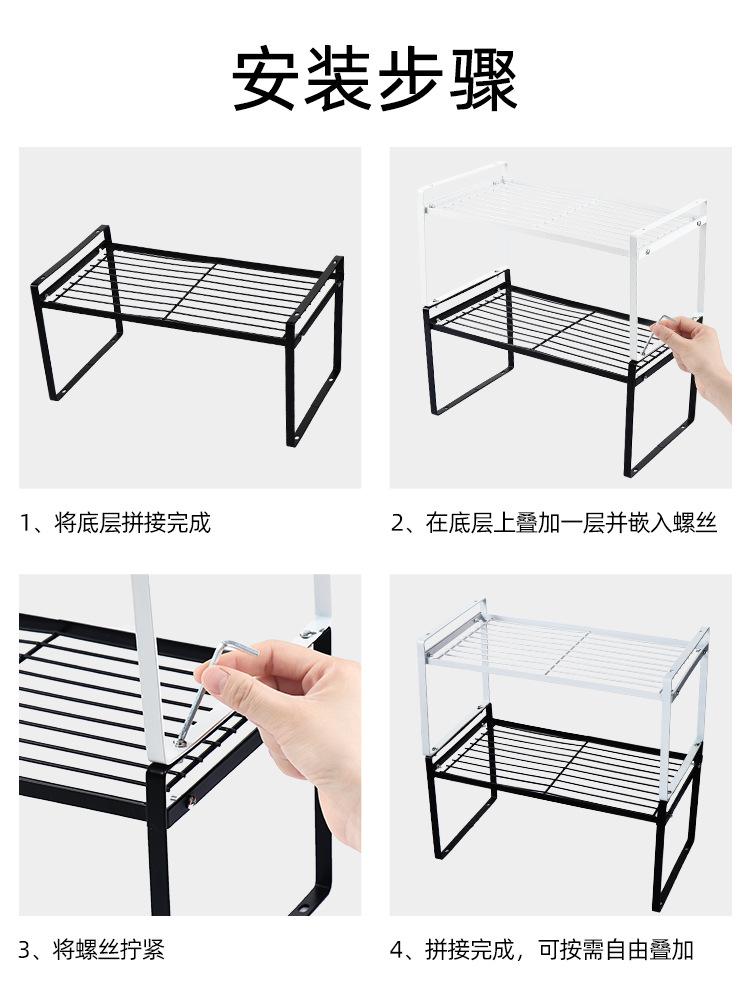 安装步骤

1、将底层拼接完成

2、在底层上叠加一层并嵌入螺丝

3、将螺丝拧紧

4、拼接完成，可按需自由叠加