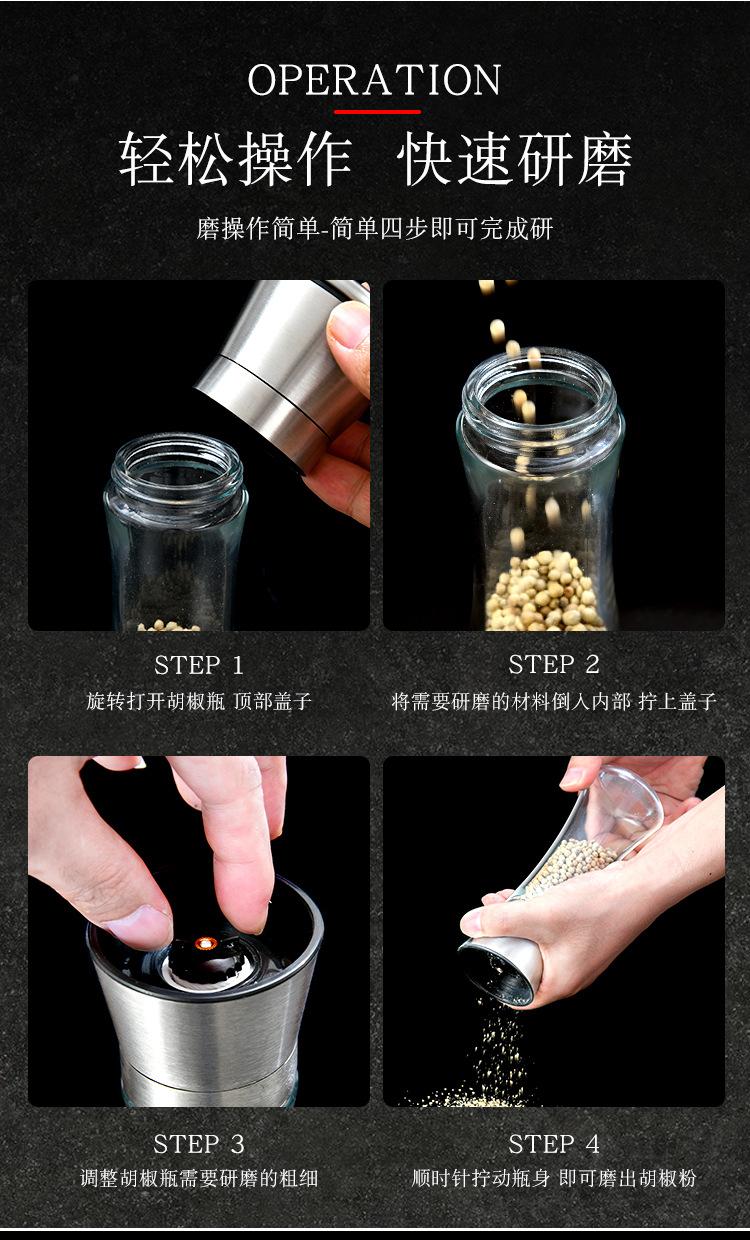 OPERATION

轻松操作 快速研磨

磨操作简单-简单四步即可完成研

STEP 1
旋转打开胡椒瓶 顶部盖子

STEP 2
将需要研磨的材料倒入内部 拧上盖子

STEP 3
调整胡椒瓶需要研磨的粗细

STEP 4
顺时针拧动瓶身 即可磨出胡椒粉