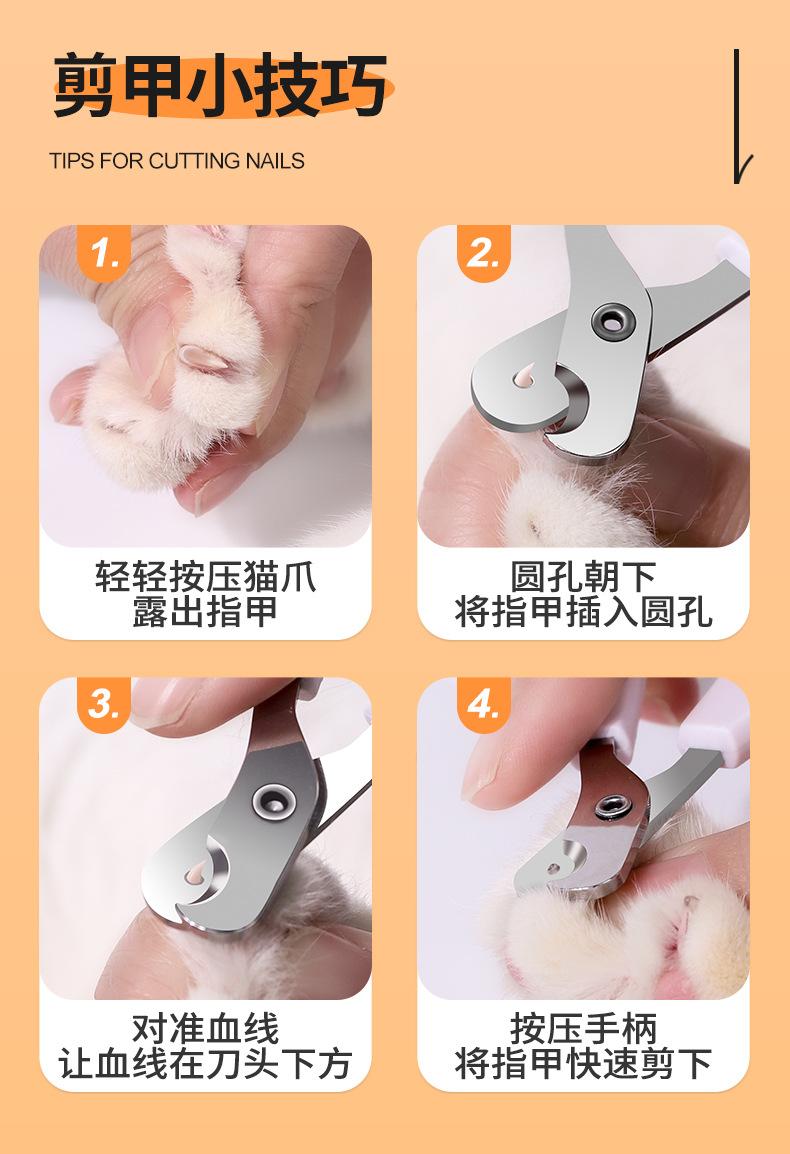 剪甲小技巧

TIPS FOR CUTTING NAILS

1.

轻轻按压猫爪
露出指甲

2.

圆孔朝下
将指甲插入圆孔

3.

对准血线
让血线在刀头下方

4.

按压手柄
将指甲快速剪下