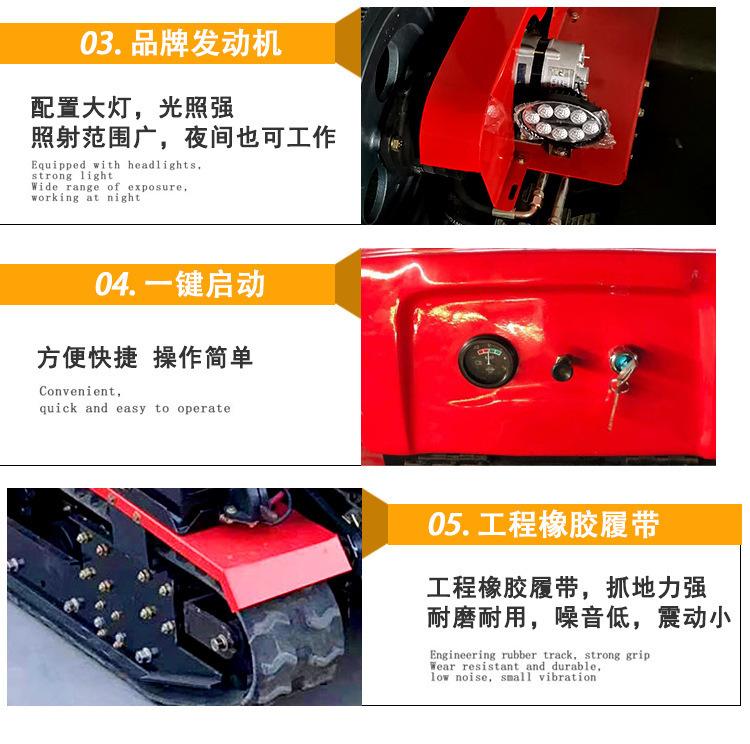 03. 品牌发动机

配置大灯，光照强
照射范围广，夜间也可工作

Equipped with headlights,
strong light
Wide range of exposure,
working at night

04. 一键启动

方便快捷 操作简单

Convenient,
quick and easy to operate

05. 工程橡胶履带

工程橡胶履带，抓地力强
耐磨耐用，噪音低，震动小

Engineering rubber track, strong grip
Wear resistant and durable,
low noise, small vibration