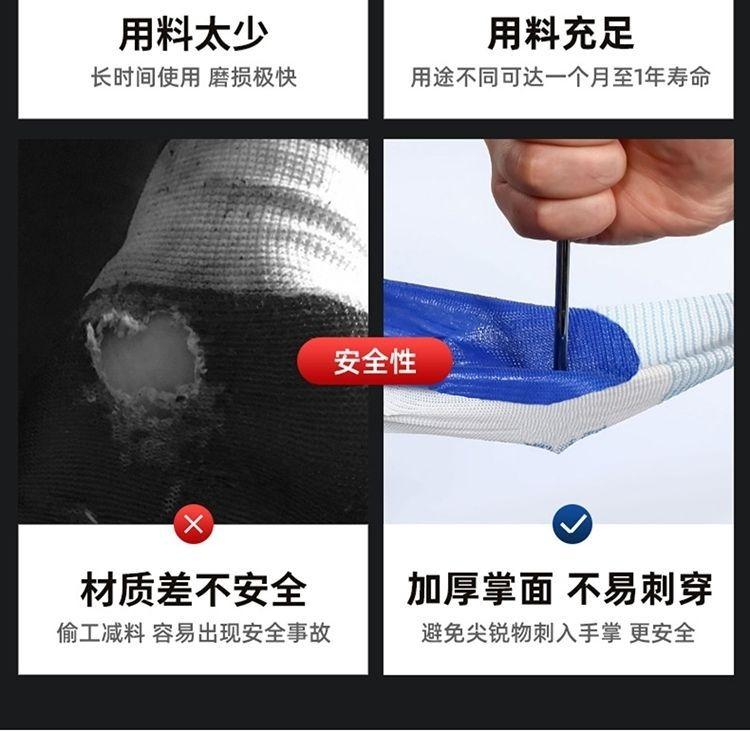 用料太少
长时间使用 磨损极快

用料充足
用途不同可达一个月至1年寿命

安全性

材质差不安全
偷工减料 容易出现安全事故

加厚掌面 不易刺穿
避免尖锐物刺入手掌 更安全