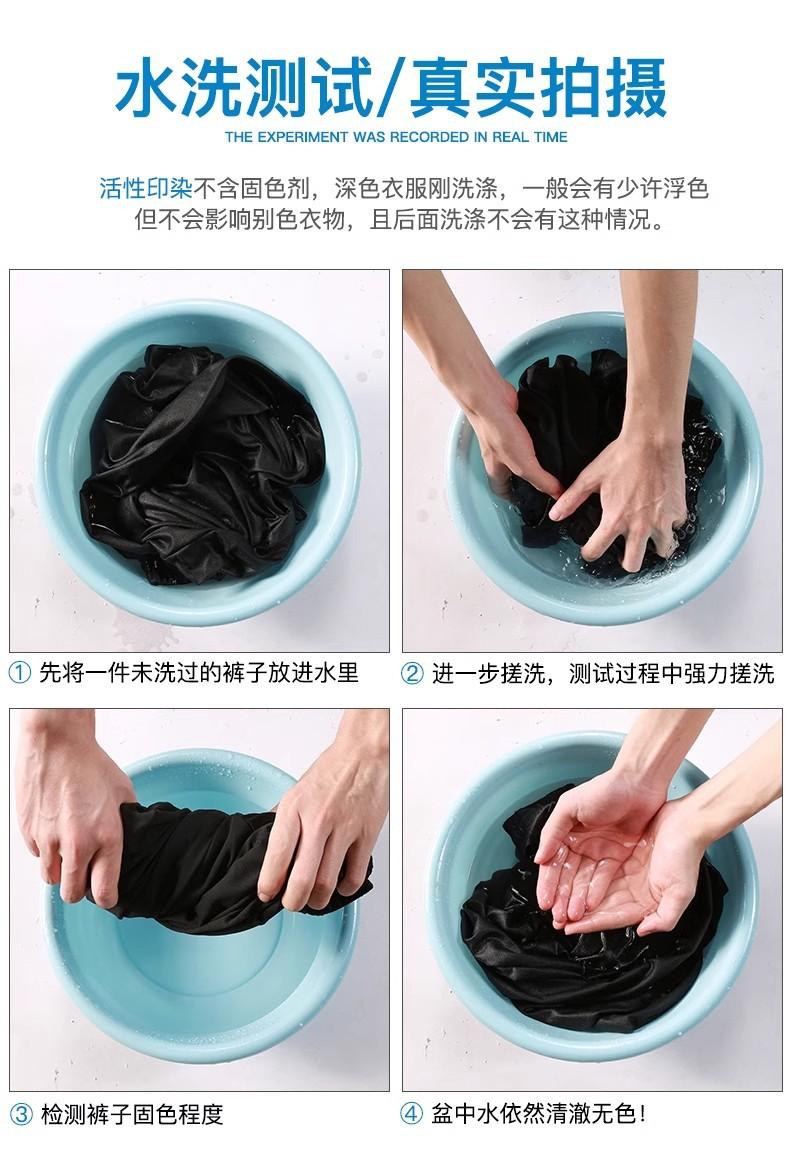 水洗测试/真实拍摄

THE EXPERIMENT WAS RECORDED IN REAL TIME

活性印染不含固色剂，深色衣服刚洗涤，一般会有少许浮色
但不会影响别色衣物，且后面洗涤不会有这种情况。

① 先将一件未洗过的裤子放进水里

② 进一步搓洗，测试过程中强力搓洗

③ 检测裤子固色程度

④ 盆中水依然清澈无色！