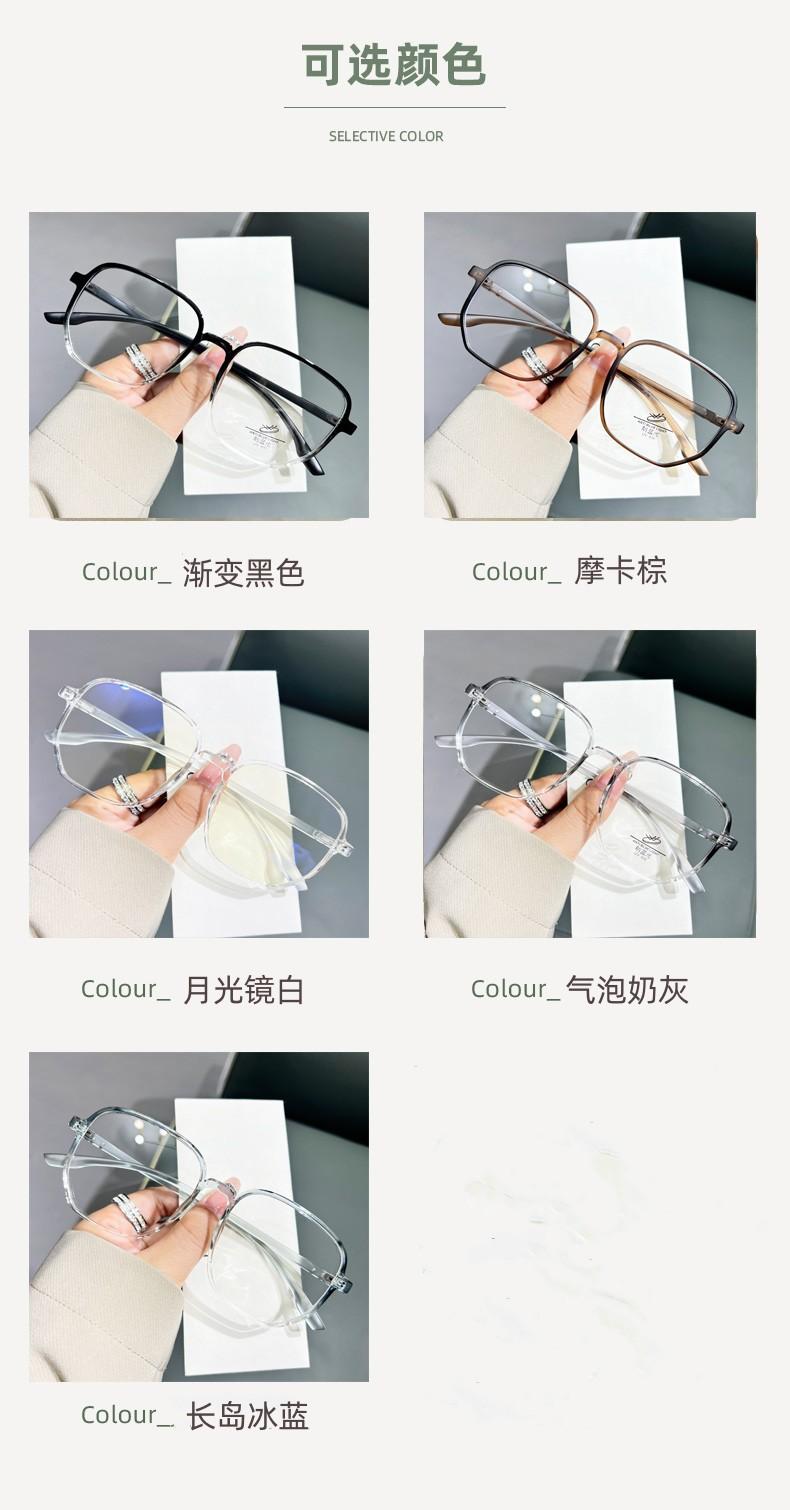 可选颜色

SELECTIVE COLOR

Colour_ 渐变黑色

Colour_ 摩卡棕

Colour_ 月光镜白

Colour_ 气泡奶灰

Colour_ 长岛冰蓝