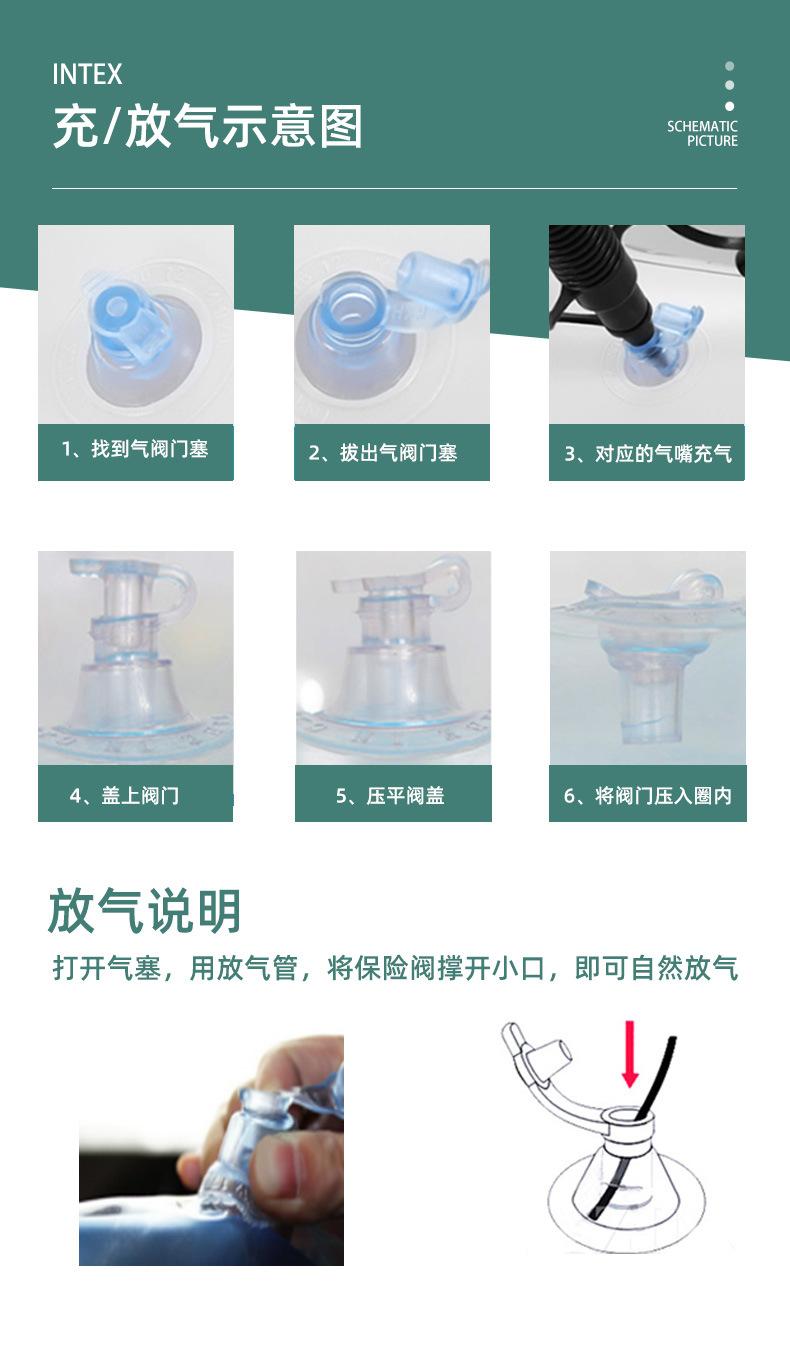 INTEX
充/放气示意图

SCHEMATIC PICTURE

1、找到气阀门塞

2、拔出气阀门塞

3、对应的气嘴充气

4、盖上阀门

5、压平阀盖

6、将阀门压入圈内

放气说明

打开气塞，用放气管，将保险阀撑开小口，即可自然放气